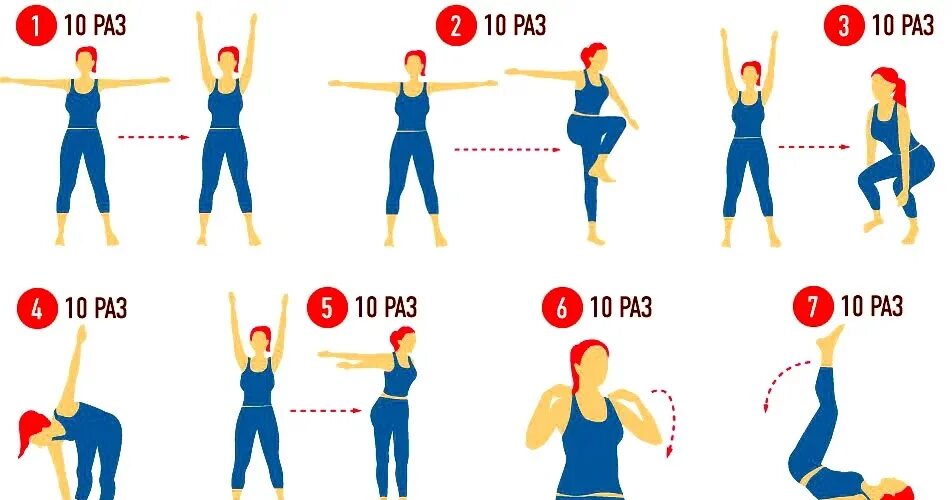 1 10 РАЗ

2 10 РАЗ

3 10 РАЗ

4 10 РАЗ

5 10 РАЗ

6 10 РАЗ

7 10 РАЗ