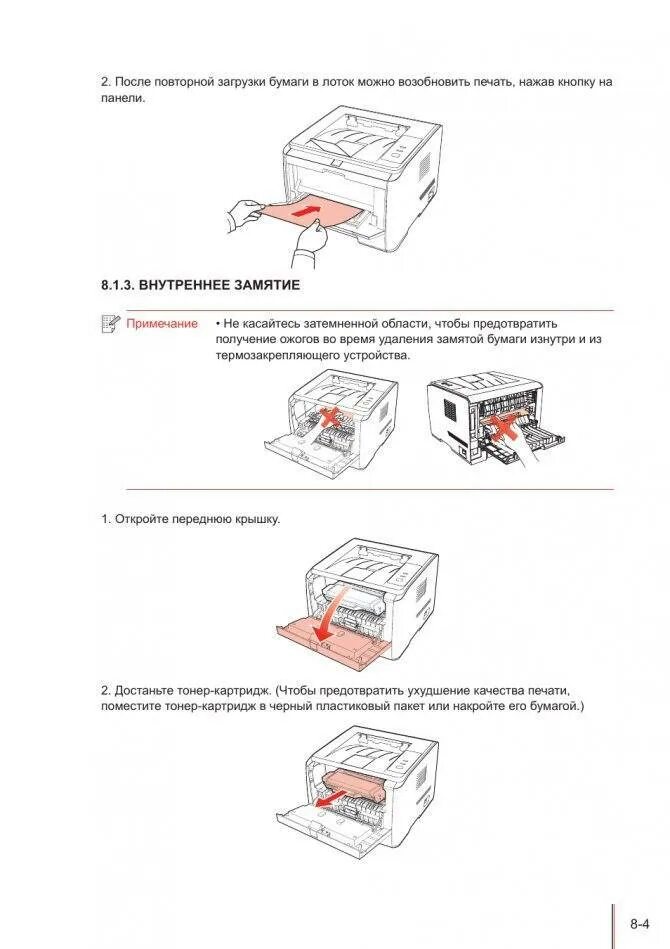 2. После повторной загрузки бумаги в лоток можно возобновить печать, нажав кнопку на панели.

8.1.3. ВНУТРЕННЕЕ ЗАМЯТИЕ

Примечание • Не касайтесь затемненной области, чтобы предотвратить получение ожогов во время удаления замятой бумаги изнутри и из термозакрепляющего устройства.

1. Откройте переднюю крышку.

2. Достаньте тонер-картридж. (Чтобы предотвратить ухудшение качества печати, поместите тонер-картридж в черный пластиковый пакет или накройте его бумагой.)

8-4