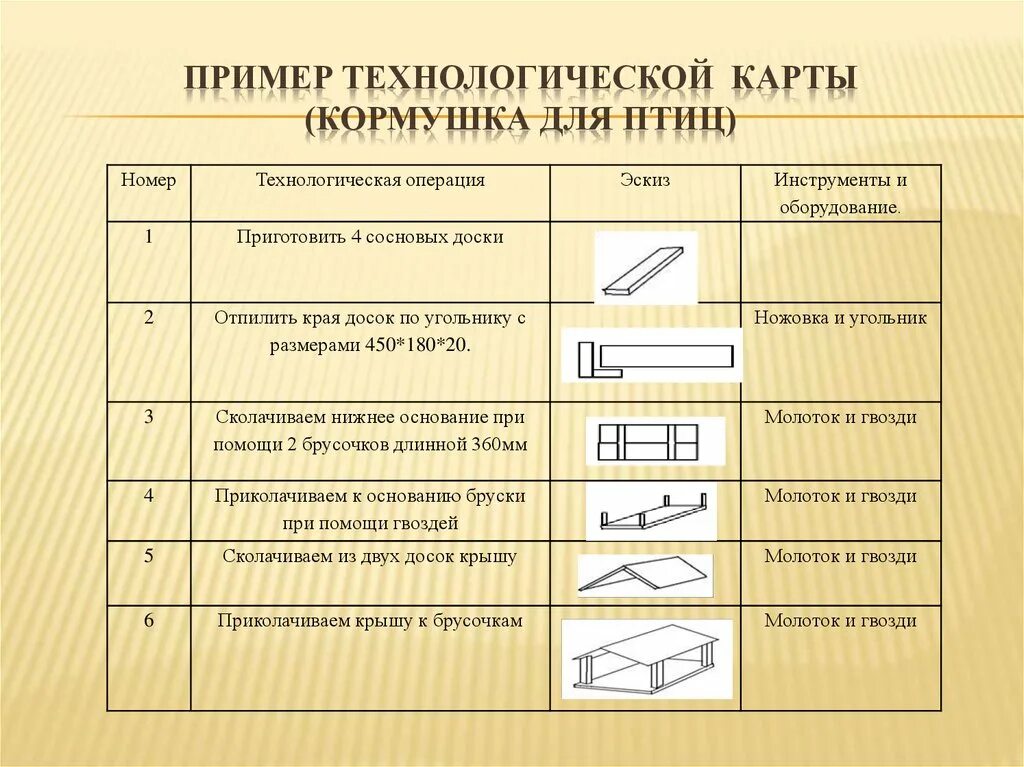 ПРИМЕР ТЕХНОЛОГИЧЕСКОЙ КАРТЫ (КОРМУШКА ДЛЯ ПТИЦ)

| Номер | Технологическая операция | Эскиз | Инструменты и оборудование. |
|---|---|---|---|
| 1 | Приготовить 4 сосновых доски | | |
| 2 | Отпилить края досок по угольнику с размерами 450*180*20. | | Ножовка и угольник |
| 3 | Сколачиваем нижнее основание при помощи 2 брусочков длинной 360мм | | Молоток и гвозди |
| 4 | Приколачиваем к основанию бруски при помощи гвоздей | | Молоток и гвозди |
| 5 | Сколачиваем из двух досок крышу | | Молоток и гвозди |
| 6 | Приколачиваем крышу к брусочкам | | Молоток и гвозди |