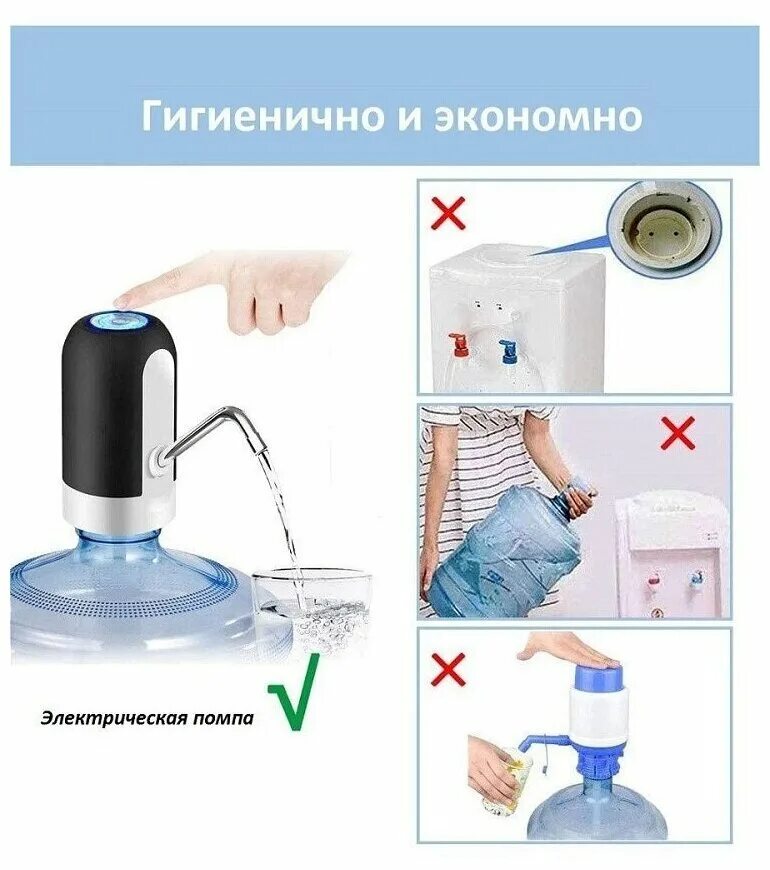 Гигиенично и экономно

Электрическая помпа