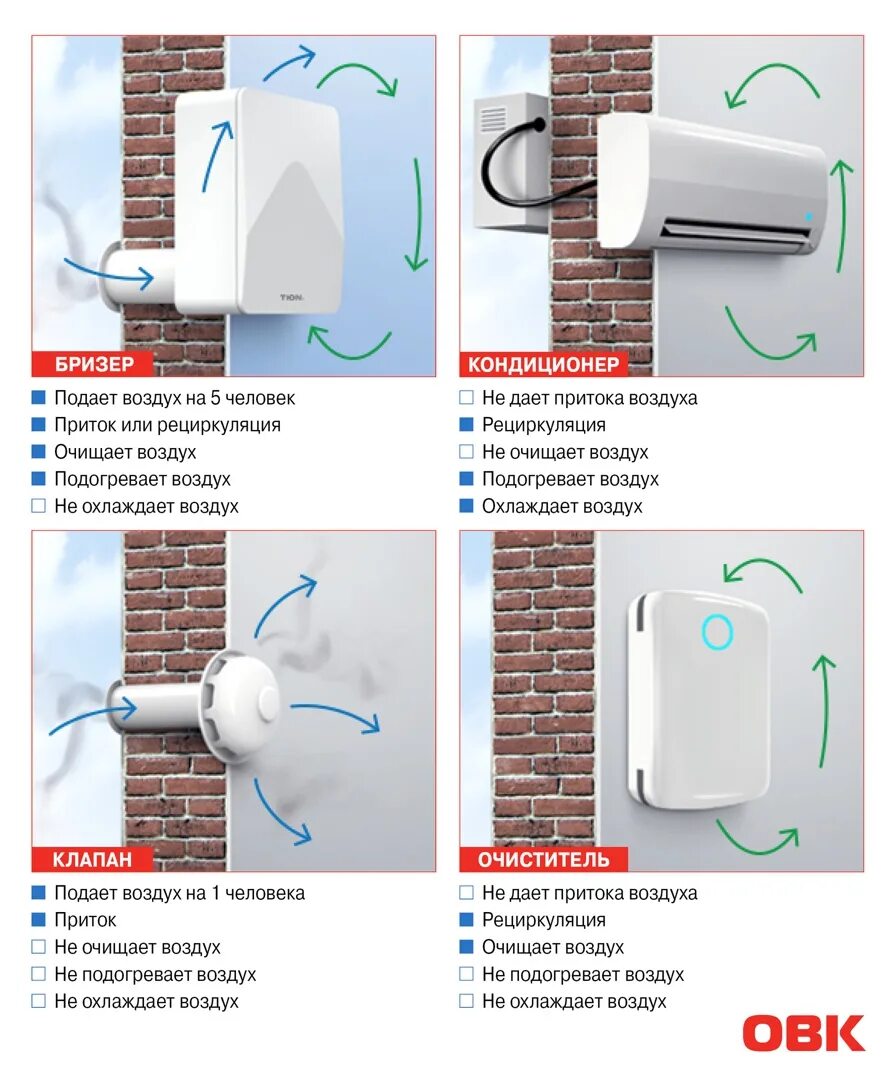 TION

БРИЗЕР

■ Подает воздух на 5 человек
■ Приток или рециркуляция
■ Очищает воздух
■ Подогревает воздух
□ Не охлаждает воздух

КОНДИЦИОНЕР

□ Не дает притока воздуха
■ Рециркуляция
□ Не очищает воздух
■ Подогревает воздух
■ Охлаждает воздух

КЛАПАН

■ Подает воздух на 1 человека
■ Приток
□ Не очищает воздух
□ Не подогревает воздух
□ Не охлаждает воздух

ОЧИСТИТЕЛЬ

□ Не дает притока воздуха
■ Рециркуляция
■ Очищает воздух
□ Не подогревает воздух
□ Не охлаждает воздух

ОВК