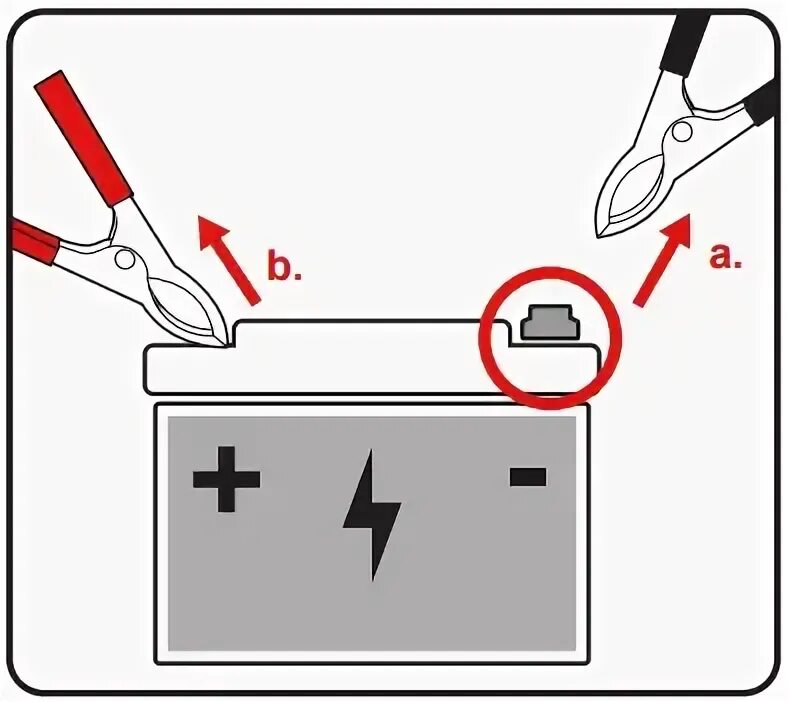 b.

a.

+

-