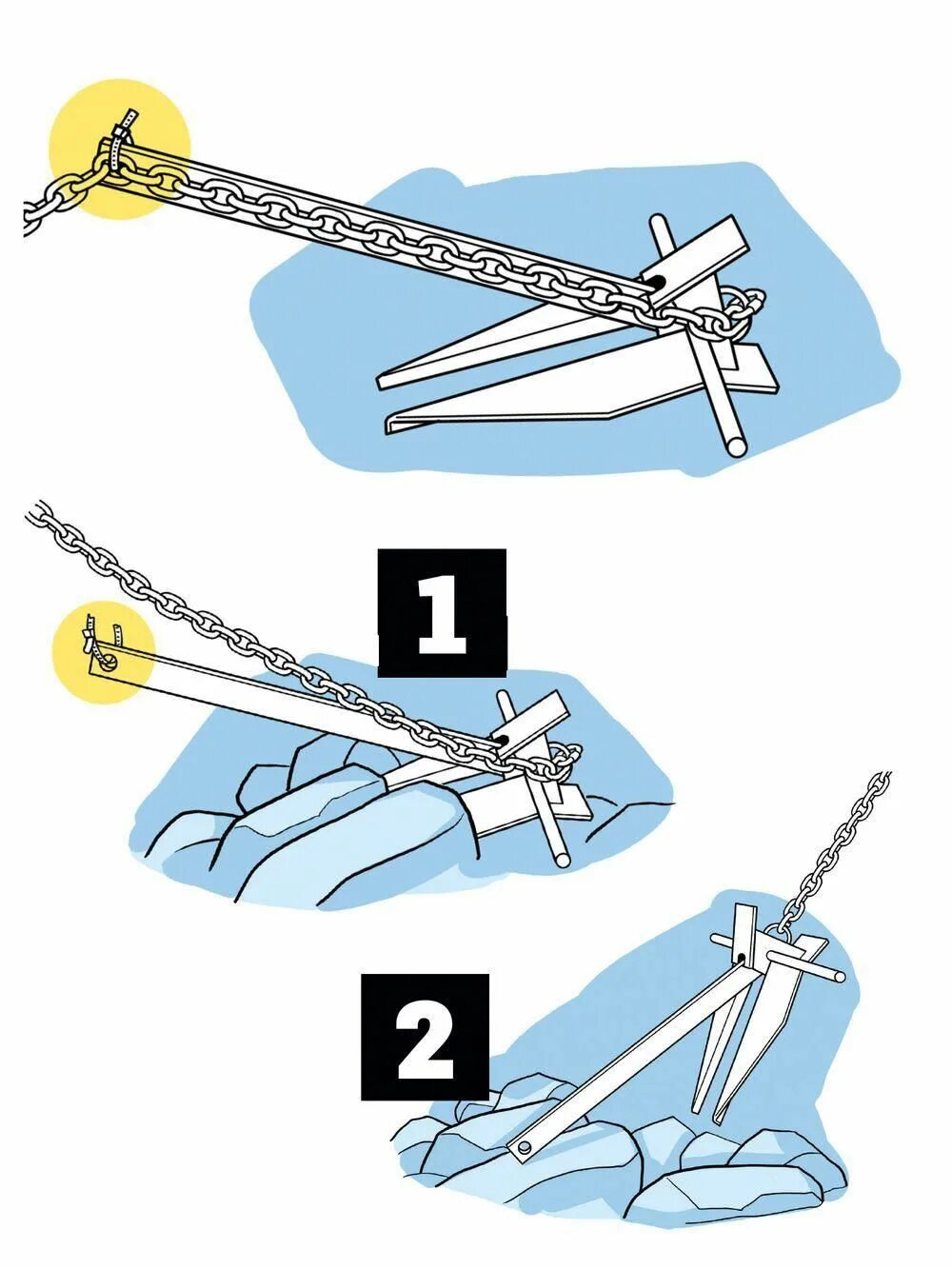 1

2