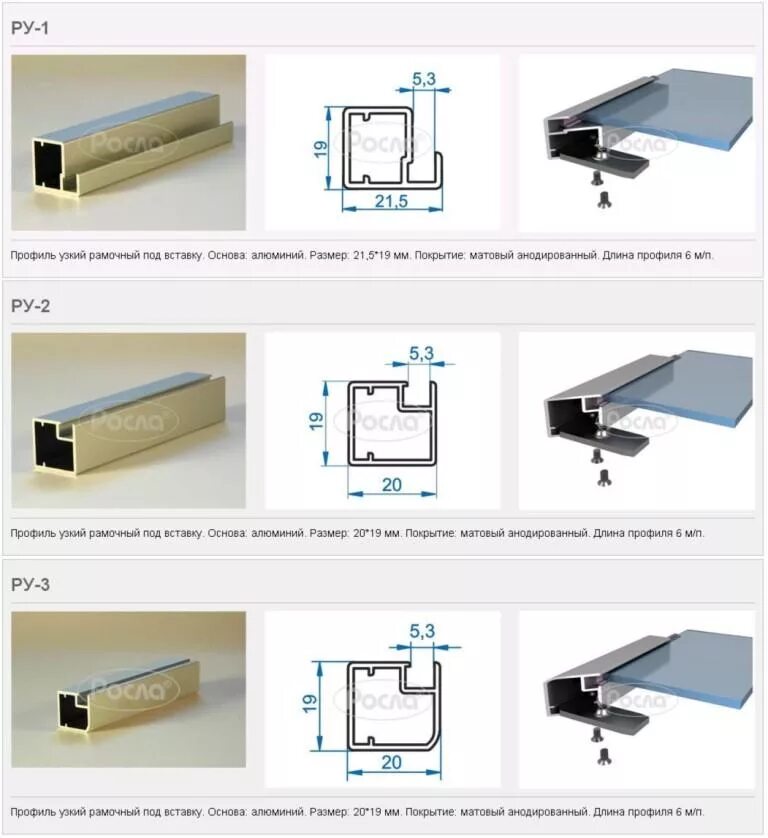 РУ-1

Росла

5,3

19

21,5

Росла

Росла

Профиль узкий рамочный под вставку. Основа: алюминий. Размер: 21,5*19 мм. Покрытие: матовый анодированный. Длина профиля 6 м/п.

РУ-2

Росла

5,3

19

20

Росла

Росла

Профиль узкий рамочный под вставку. Основа: алюминий. Размер: 20*19 мм. Покрытие: матовый анодированный. Длина профиля 6 м/п.

РУ-3

Росла

5,3

19

20

Росла

Росла

Профиль узкий рамочный под вставку. Основа: алюминий. Размер: 20*19 мм. Покрытие: матовый анодированный. Длина профиля 6 м/п.