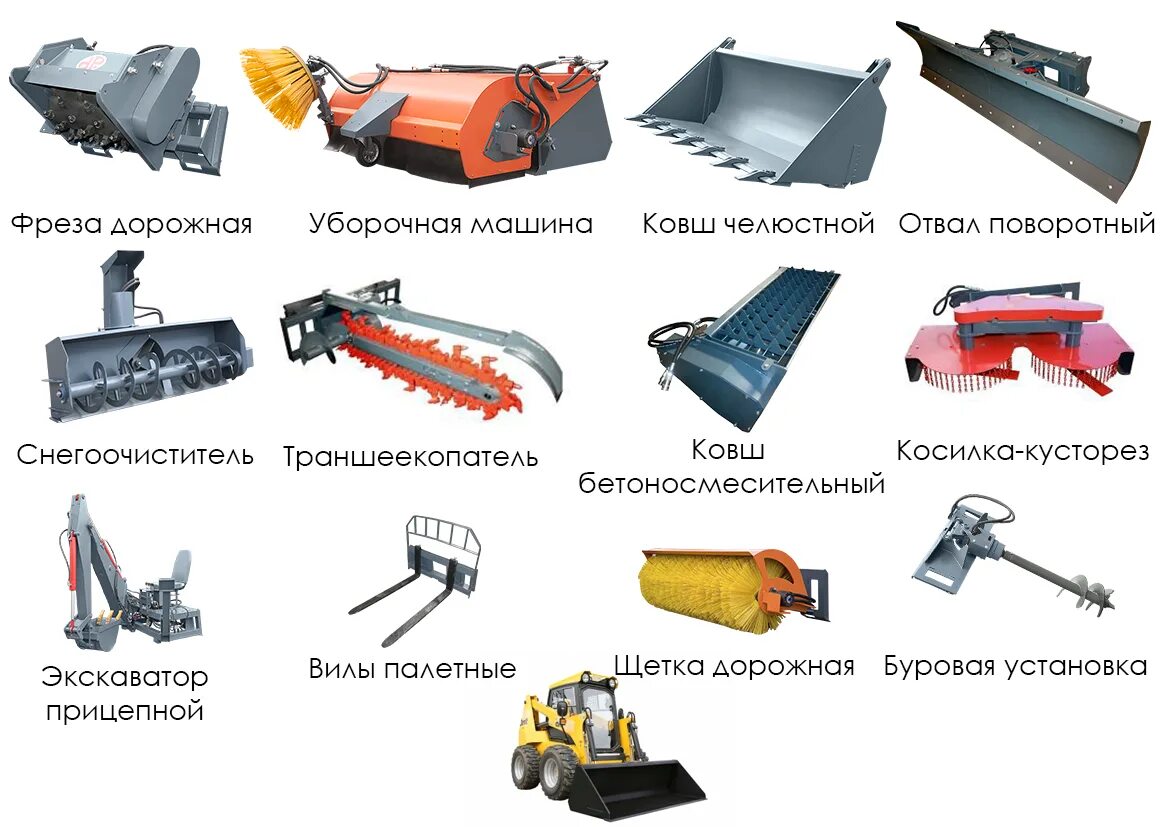 Фреза дорожная

Уборочная машина

Ковш челюстной

Отвал поворотный

Снегоочиститель

Траншеекопатель

Ковш бетоносмесительный

Косилка-кусторез

Экскаватор прицепной

Вилы палетные

Щетка дорожная

Буровая установка