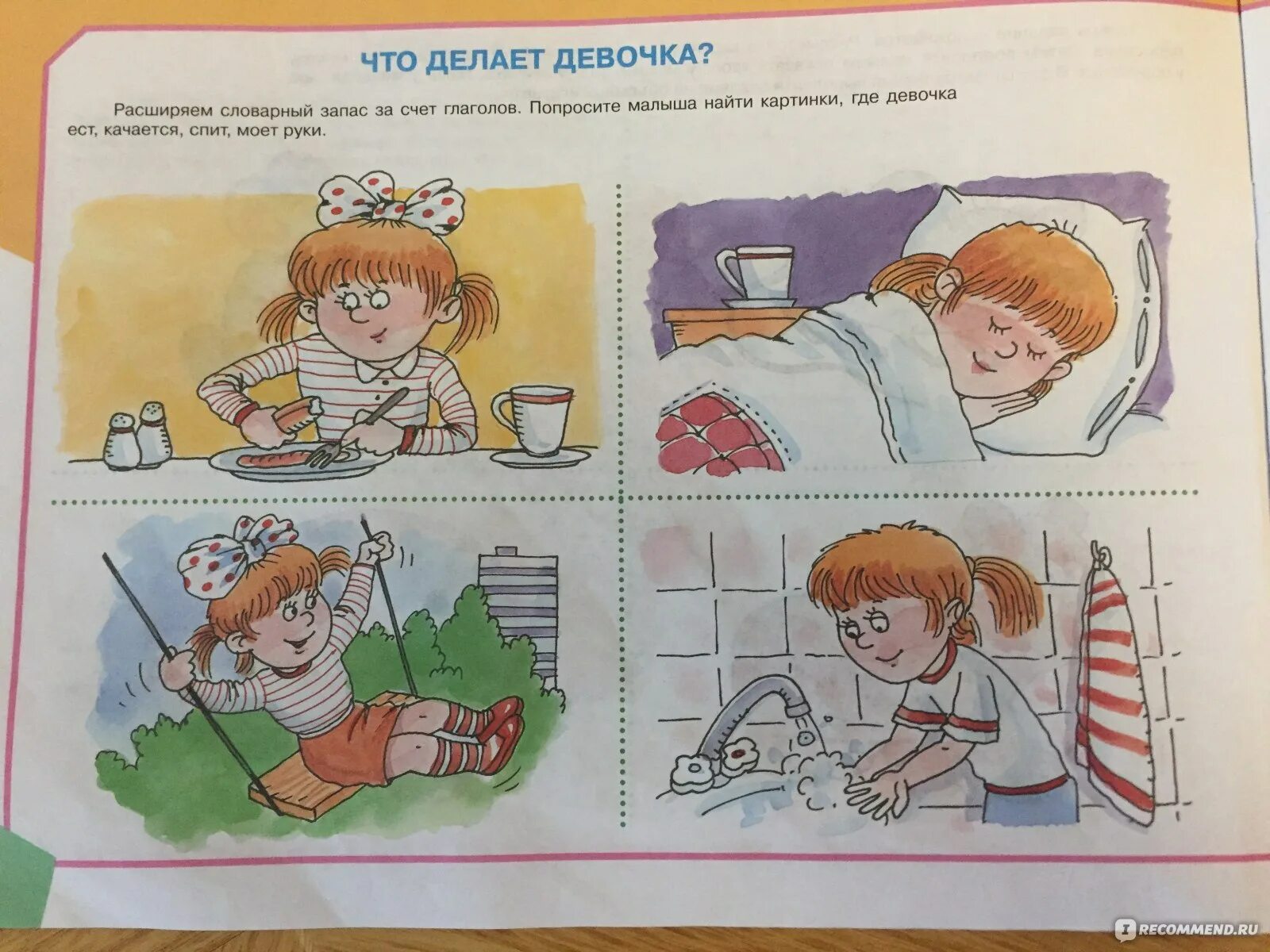 ЧТО ДЕЛАЕТ ДЕВОЧКА?

Расширяем словарный запас за счет глаголов. Попросите малыша найти картинки, где девочка ест, качается, спит, моет руки.

RECOMMEND.RU