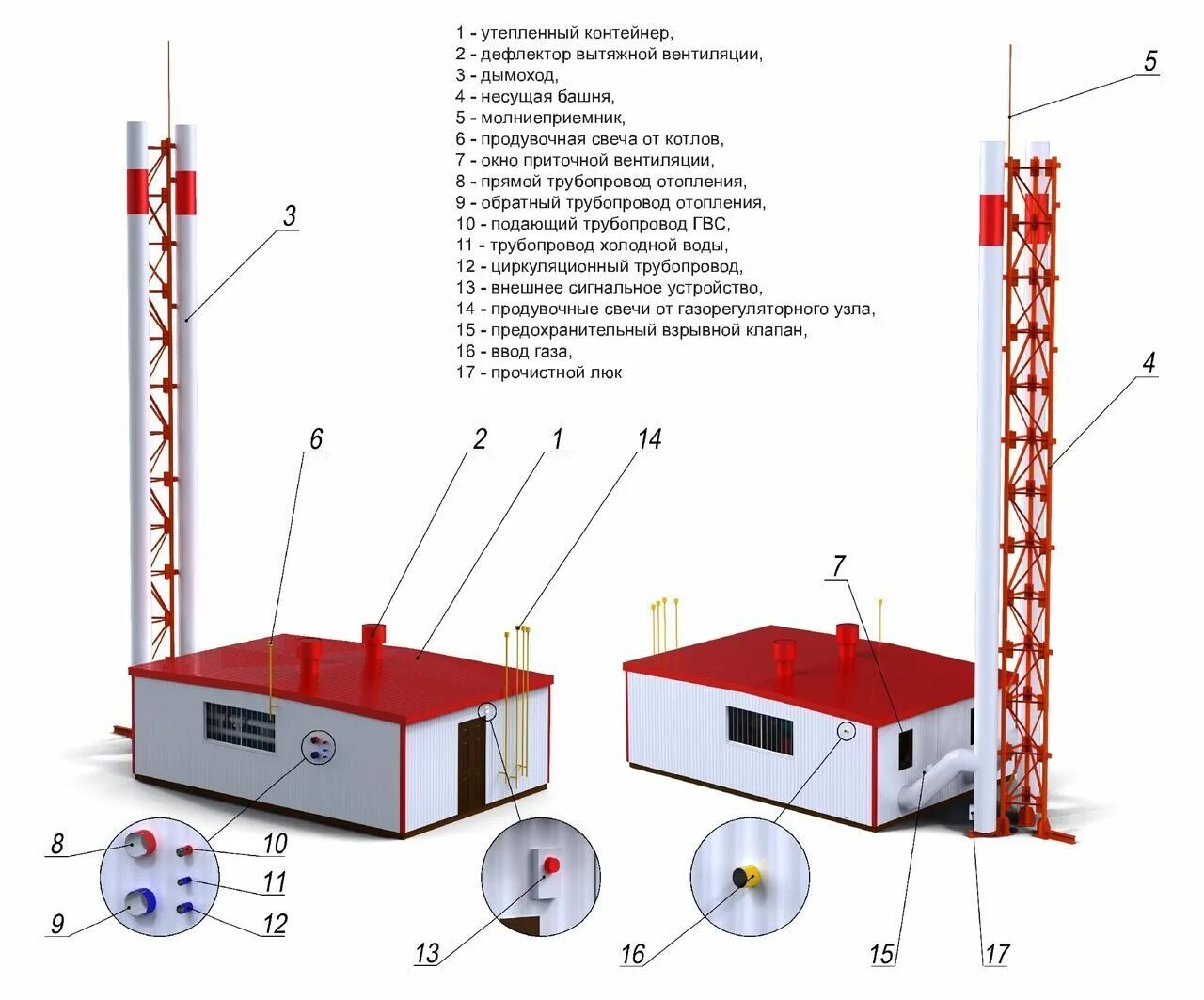 1 - утепленный контейнер,
2 - дефлектор вытяжной вентиляции,
3 - дымоход,
4 - несущая башня,
5 - молниеприемник,
6 - продувочная свеча от котлов,
7 - окно приточной вентиляции,
8 - прямой трубопровод отопления,
9 - обратный трубопровод отопления,
10 - подающий трубопровод ГВС,
11 - трубопровод холодной воды,
12 - циркуляционный трубопровод,
13 - внешнее сигнальное устройство,
14 - продувочные свечи от газорегуляторного узла,
15 - предохранительный взрывной клапан,
16 - ввод газа,
17 - прочистной люк

5
3
4
6
2
1
14
7
8
10
11
9
12
13
16
15
17