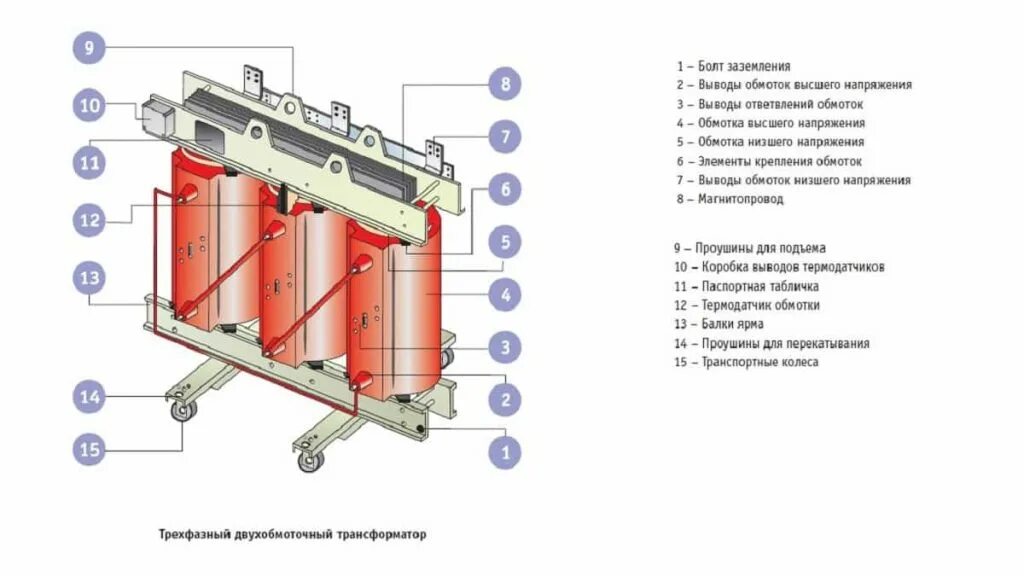 9

10

11

12

13

14

15

8

7

6

5

4

3

2

1

1 – Болт заземления
2 – Выводы обмоток высшего напряжения
3 – Выводы ответвлений обмоток
4 – Обмотка высшего напряжения
5 – Обмотка низшего напряжения
6 – Элементы крепления обмоток
7 – Выводы обмоток низшего напряжения
8 – Магнитопровод

9 – Проушины для подъема
10 – Коробка выводов термодатчиков
11 – Паспортная табличка
12 – Термодатчик обмотки
13 – Балки ярма
14 – Проушины для перекатывания
15 – Транспортные колеса

Трехфазный двухобмоточный трансформатор