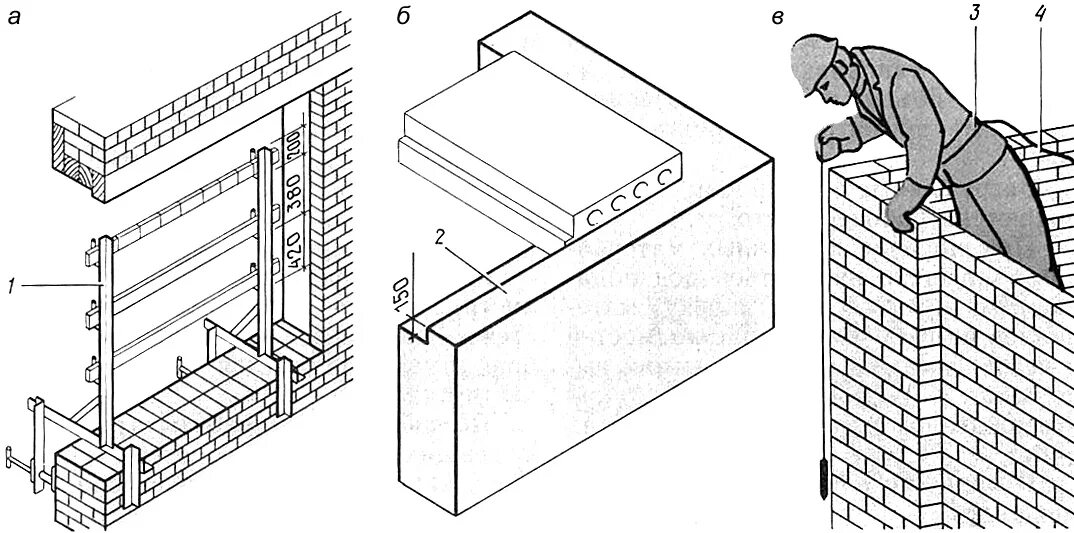 а
200
380
420
1
б
2
150
в
3
4