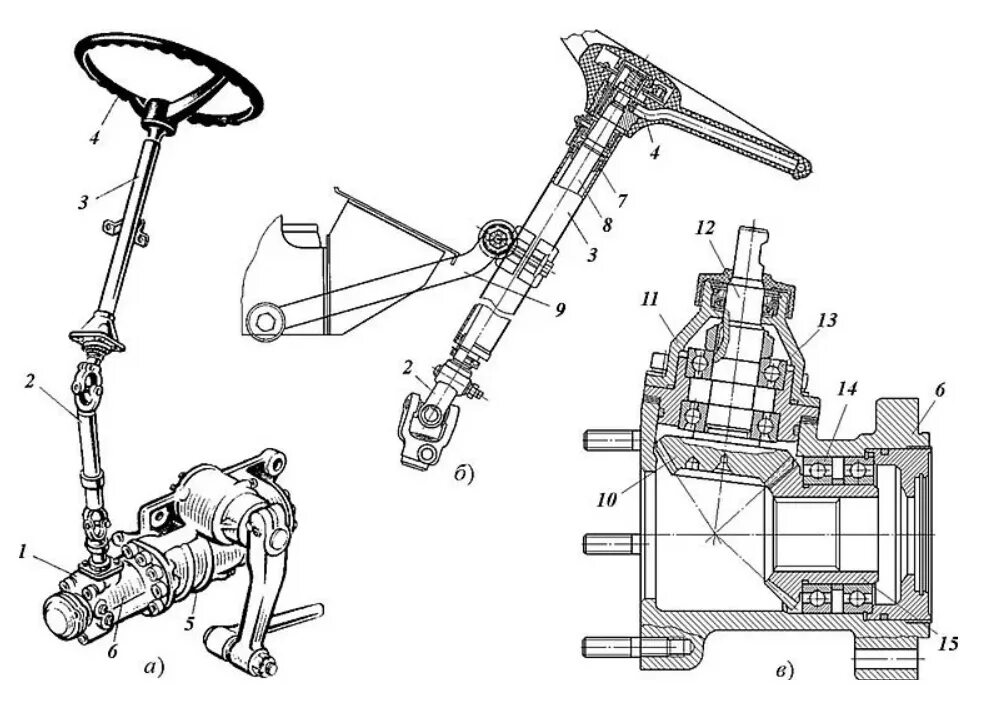 4
3
2
1
6
5
а)
4
7
8
3
9
2
б)
12
11
13
14
6
10
15
в)