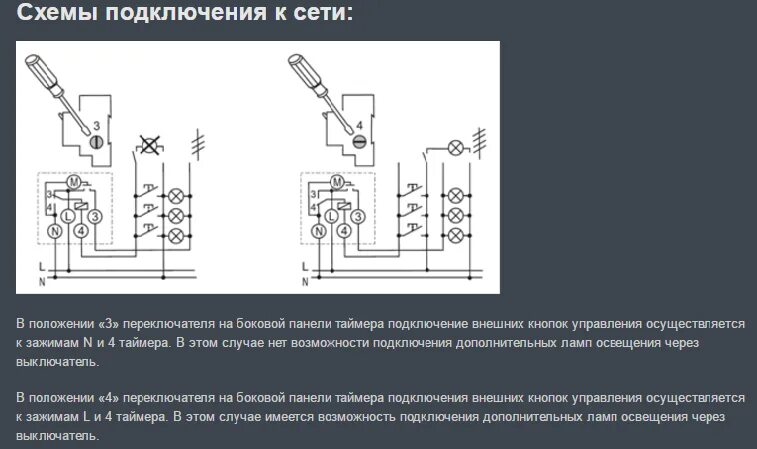 Схемы подключения к сети:

3

M

3

4

L

3

N

4

L

N

4

M

3

4

L

3

N

4

L

N

В положении «3» переключателя на боковой панели таймера подключение внешних кнопок управления осуществляется к зажимам N и 4 таймера. В этом случае нет возможности подключения дополнительных ламп освещения через выключатель.

В положении «4» переключателя на боковой панели таймера подключения внешних кнопок управления осуществляется к зажимам L и 4 таймера. В этом случае имеется возможность подключения дополнительных ламп освещения через выключатель.