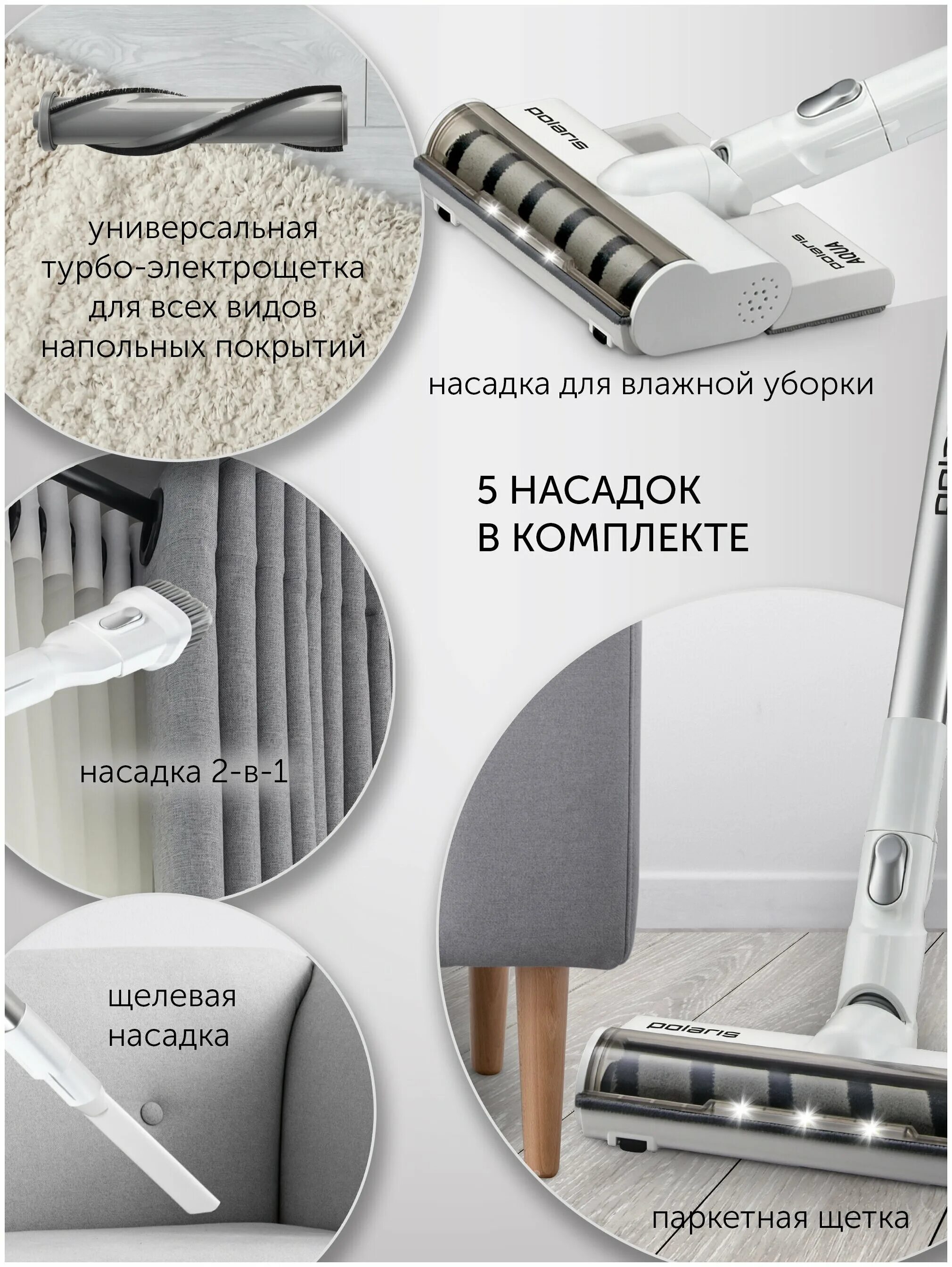 универсальная турбо-электрощетка для всех видов напольных покрытий

polaris

polaris
AQUA

насадка для влажной уборки

5 НАСАДОК
В КОМПЛЕКТЕ

насадка 2-в-1

щелевая насадка

polaris

паркетная щетка