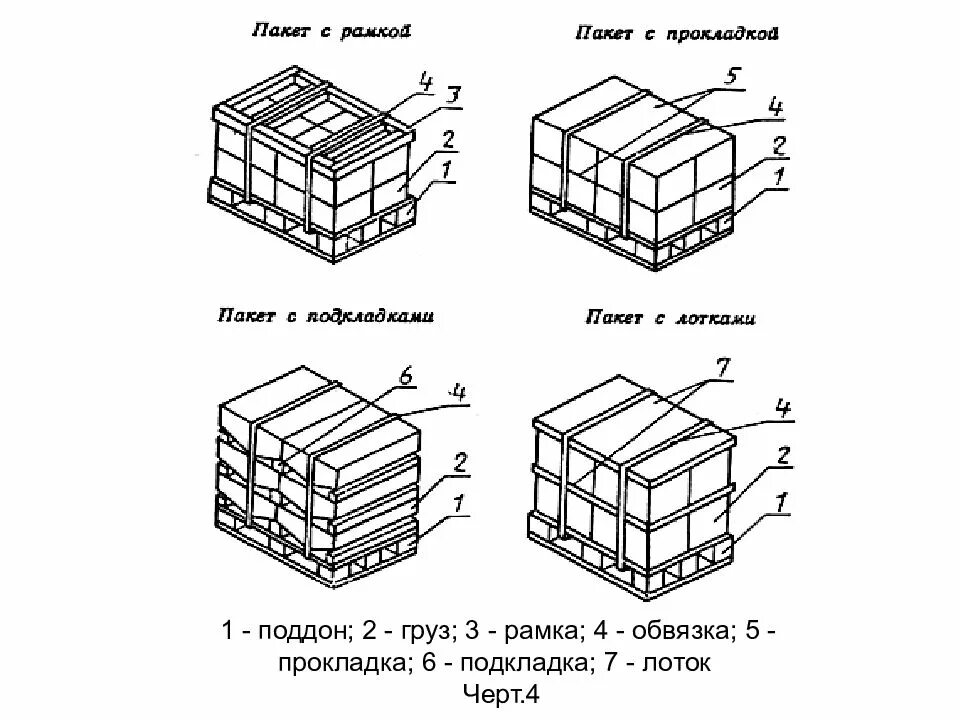 Пакет с рамкой

4 3 2 1

Пакет с прокладкой

5 4 2 1

Пакет с подкладками

6 4 2 1

Пакет с лотками

7 4 2 1

1 - поддон; 2 - груз; 3 - рамка; 4 - обвязка; 5 - прокладка; 6 - подкладка; 7 - лоток

Черт.4