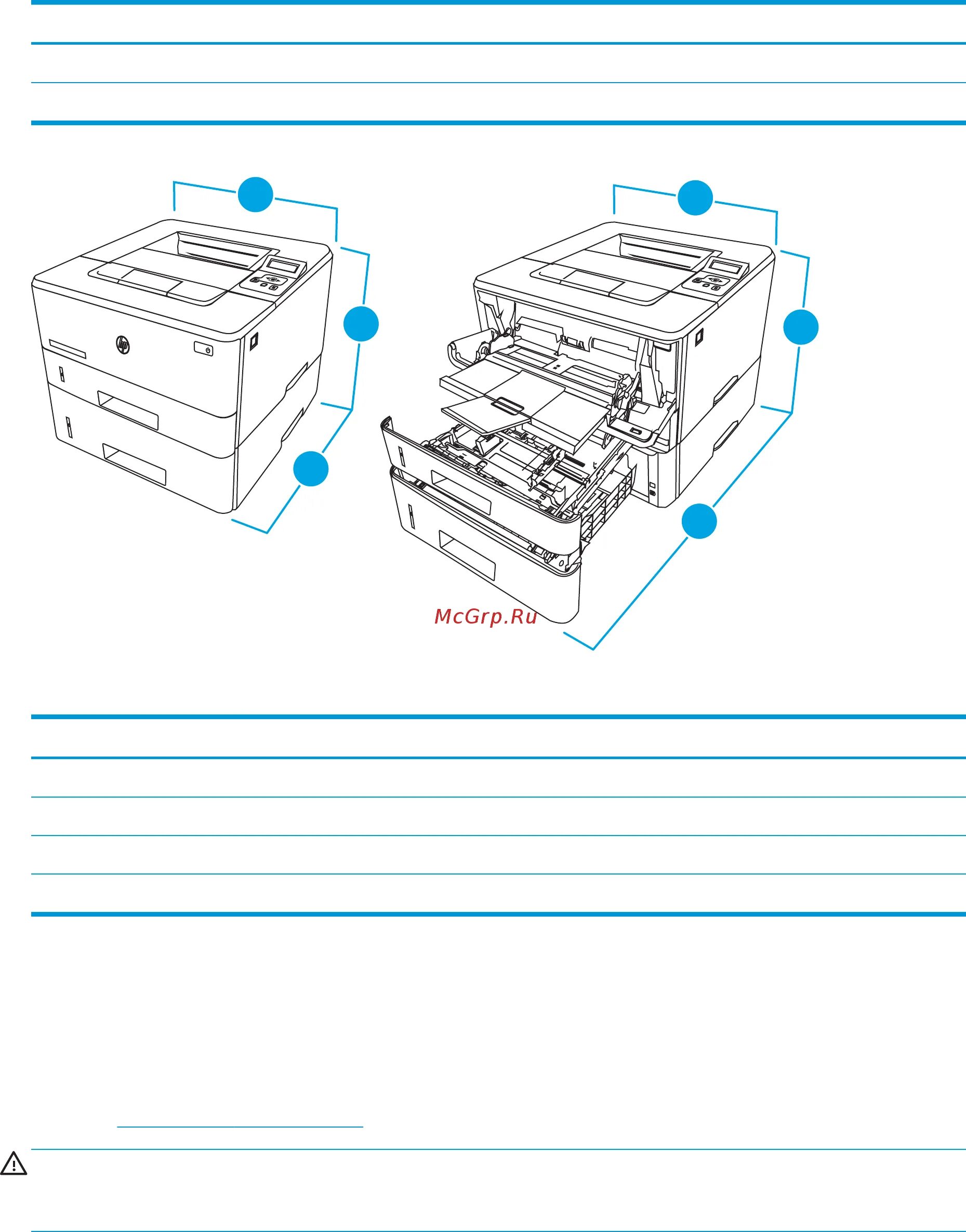 McGrp.Ru