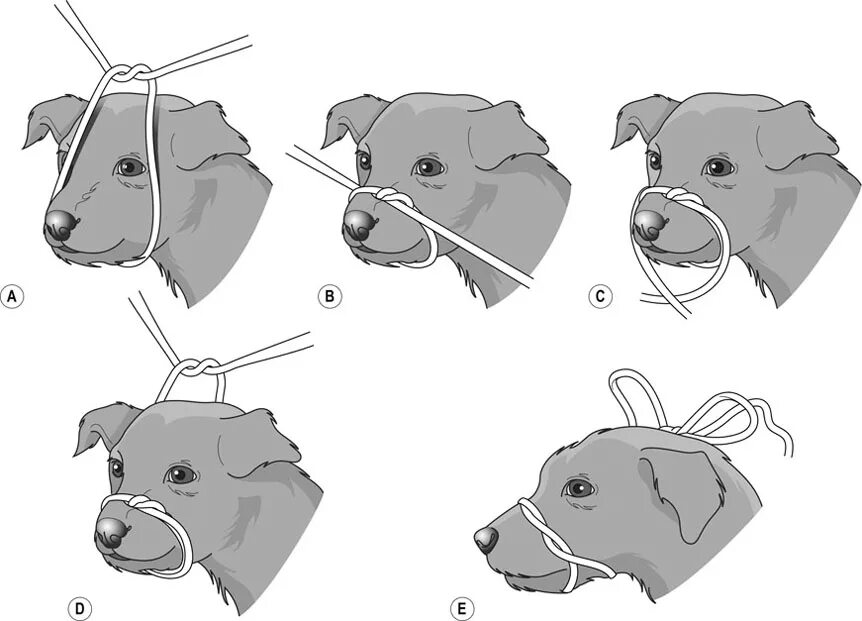 A
B
C
D
E