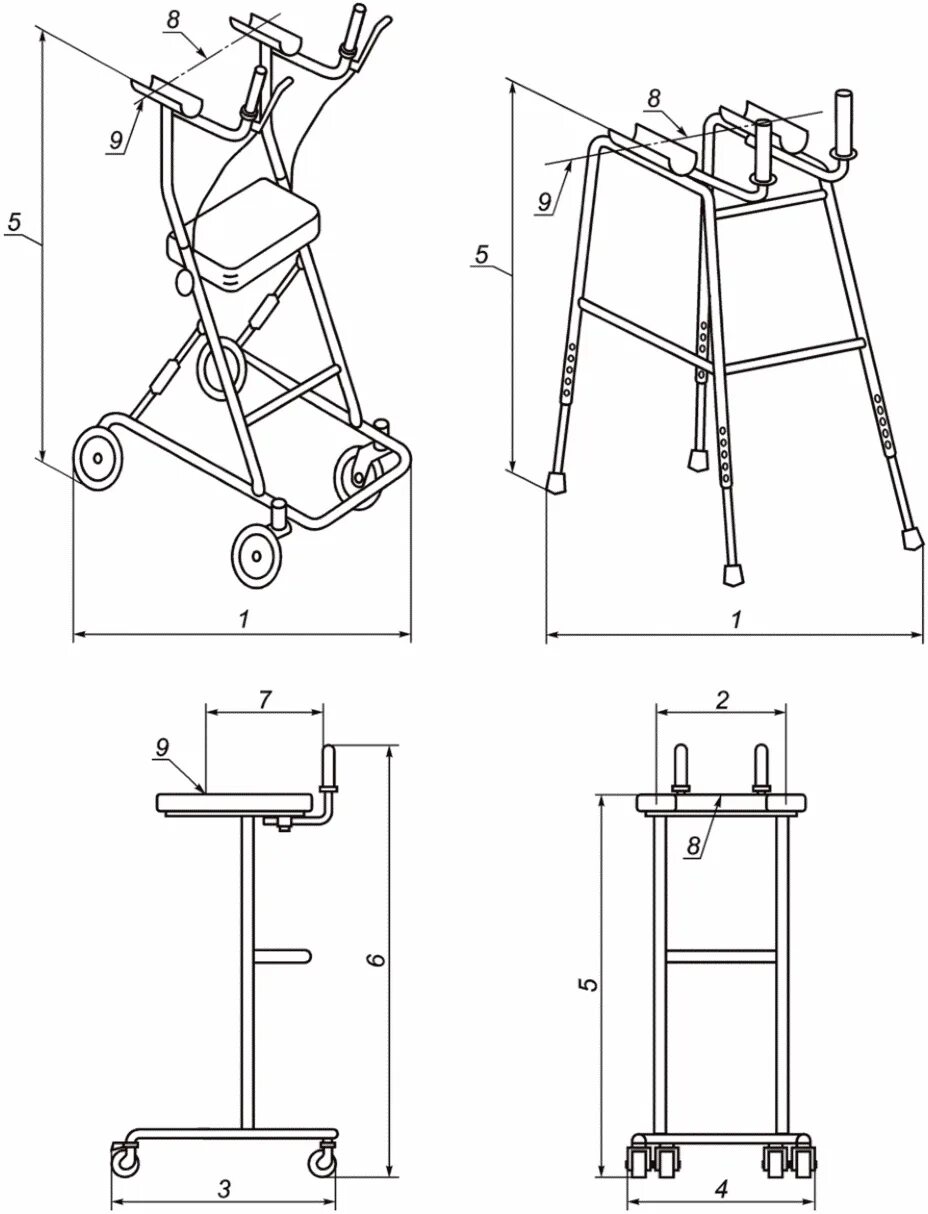 8
9
5
1
8
9
5
1
7
9
6
3
2
8
5
4