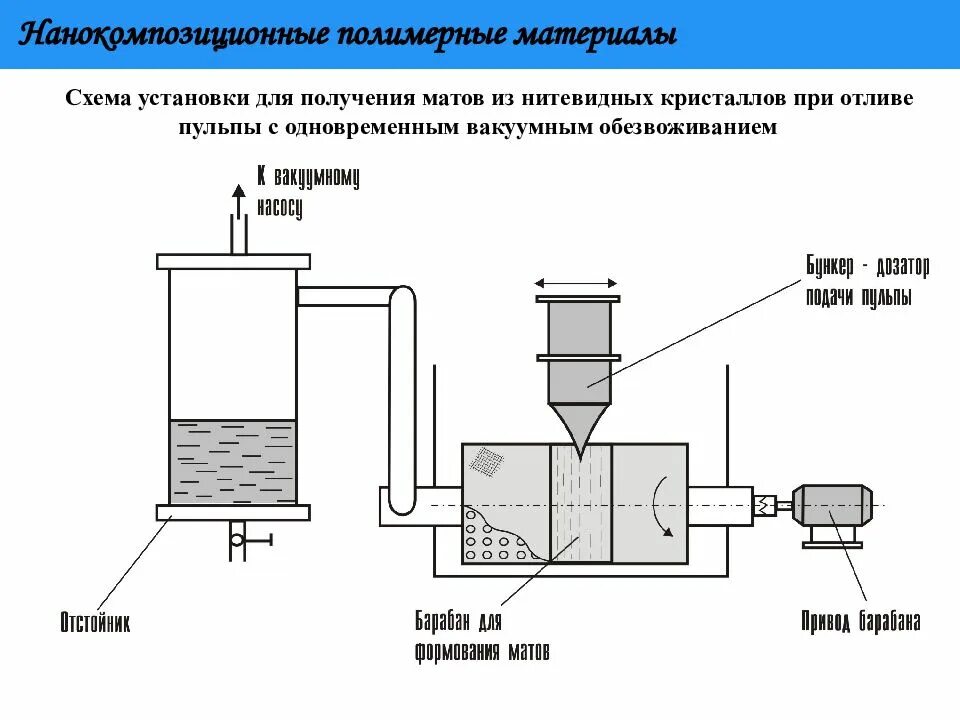 Нанокомпозиционные полимерные материалы

Схема установки для получения матов из нитевидных кристаллов при отливе пульпы с одновременным вакуумным обезвоживанием

К вакуумному насосу

Бункер - дозатор подачи пульпы

Отстойник

Барабан для формования матов

Привод барабана