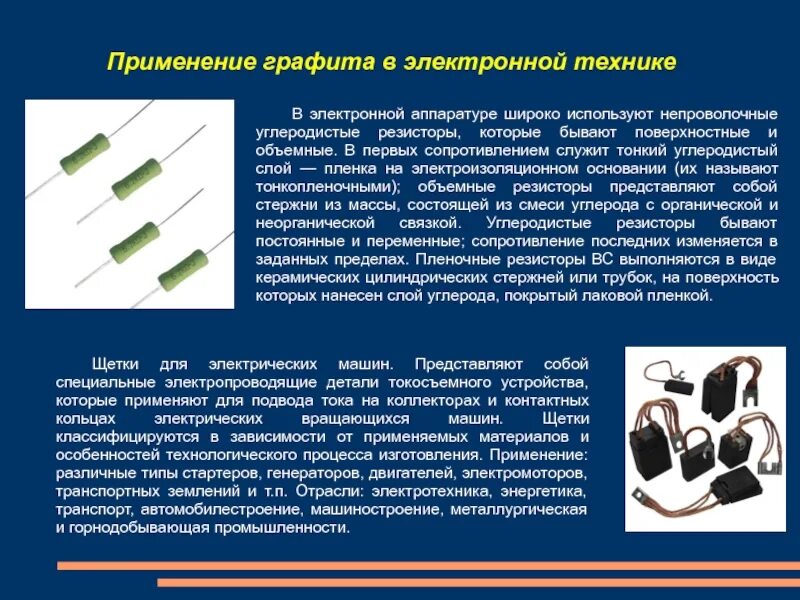 Применение графита в электронной технике

В электронной аппаратуре широко используют непроволочные углеродистые резисторы, которые бывают поверхностные и объемные. В первых сопротивлением служит тонкий углеродистый слой — пленка на электроизоляционном основании (их называют тонкопленочными); объемные резисторы представляют собой стержни из массы, состоящей из смеси углерода с органической и неорганической связкой. Углеродистые резисторы бывают постоянные и переменные; сопротивление последних изменяется в заданных пределах. Пленочные резисторы ВС выполняются в виде керамических цилиндрических стержней или трубок, на поверхность которых нанесен слой углерода, покрытый лаковой пленкой.

Щетки для электрических машин. Представляют собой специальные электропроводящие детали токосъемного устройства, которые применяют для подвода тока на коллекторах и контактных кольцах электрических вращающихся машин. Щетки классифицируются в зависимости от применяемых материалов и особенностей технологического процесса изготовления. Применение: различные типы стартеров, генераторов, двигателей, электромоторов, транспортных землений и т.п. Отрасли: электротехника, энергетика, транспорт, автомобилестроение, машиностроение, металлургическая и горнодобывающая промышленности.