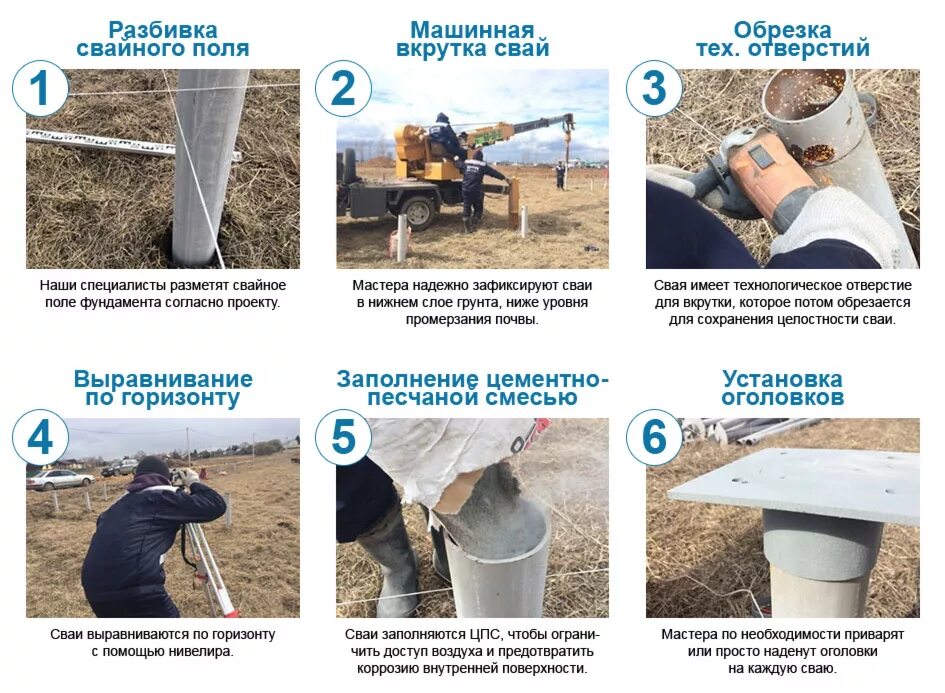 Разбивка свайного поля

1

Наши специалисты разметят свайное поле фундамента согласно проекту.

Машинная вкрутка свай

2

Мастера надежно зафиксируют сваи в нижнем слое грунта, ниже уровня промерзания почвы.

Обрезка тех. отверстий

3

Свая имеет технологическое отверстие для вкрутки, которое потом обрезается для сохранения целостности сваи.

Выравнивание по горизонту

4

Сваи выравниваются по горизонту с помощью нивелира.

Заполнение цементно-песчаной смесью

5

Сваи заполняются ЦПС, чтобы ограничить доступ воздуха и предотвратить коррозию внутренней поверхности.

Установка оголовков

6

Мастера по необходимости приварят или просто наденут оголовки на каждую сваю.