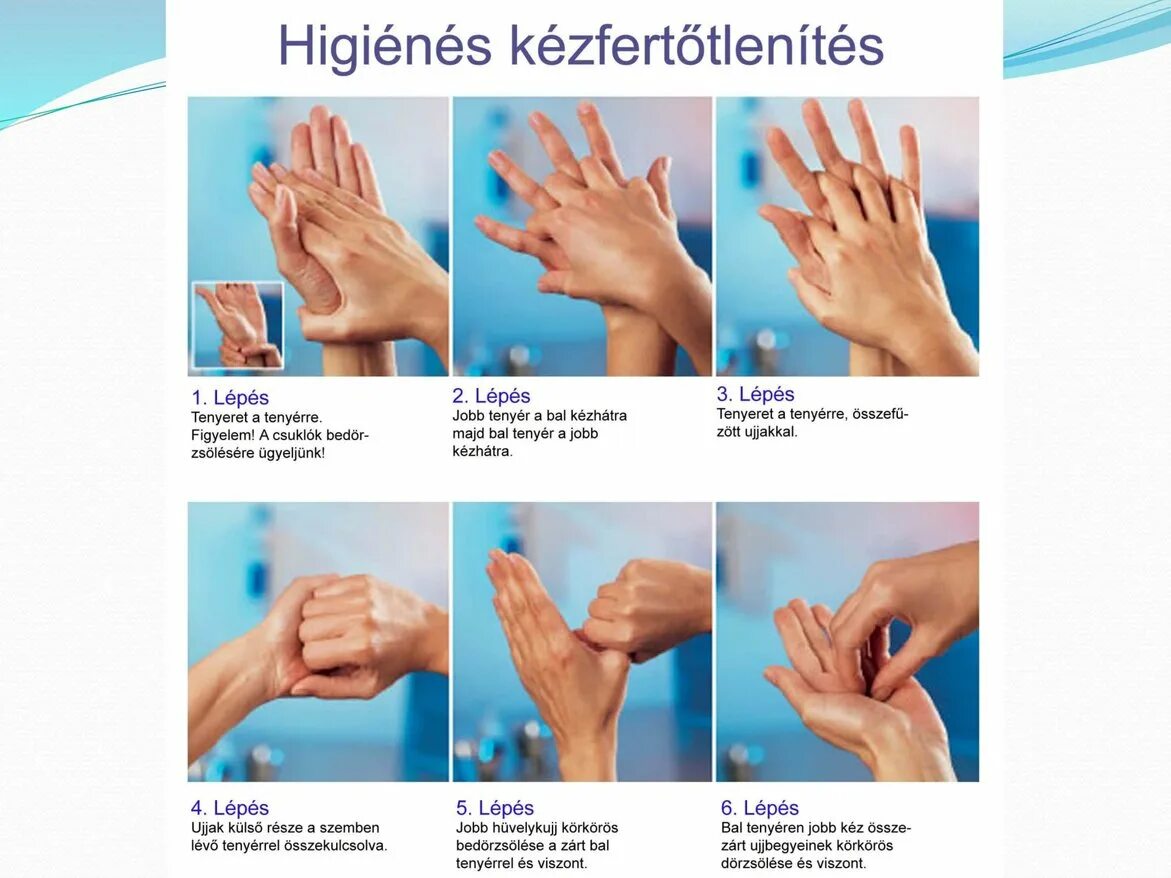 Higiénés kézfertőtlenítés

1. Lépés
Tenyeret a tenyérre. Figyelem! A csuklók bedörzsölésére ügyeljünk!

2. Lépés
Jobb tenyér a bal kézhátra majd bal tenyér a jobb kézhátra.

3. Lépés
Tenyeret a tenyérre, összefűzött ujjakkal.

4. Lépés
Ujjak külső része a szemben lévő tenyérrel összekulcsolva.

5. Lépés
Jobb hüvelykujj körkörös bedörzsölése a zárt bal tenyérrel és viszont.

6. Lépés
Bal tenyéren jobb kéz összezárt ujjbegyeinek körkörös dörzsölése és viszont.