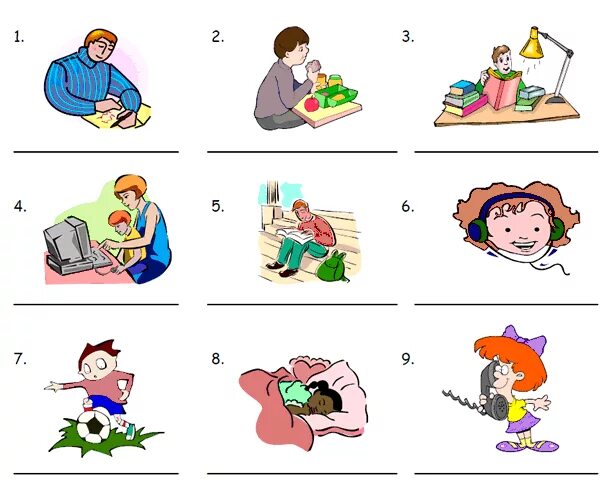 1.

2.

3.

4.

5.

6.

7.

8.

9.