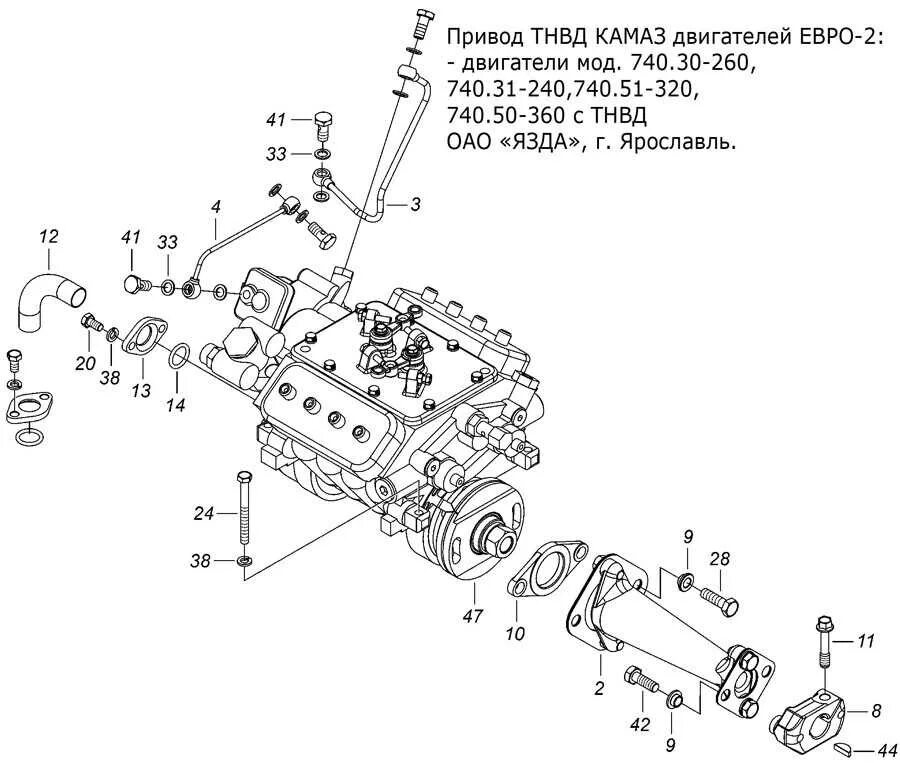 Привод ТНВД КАМАЗ двигателей ЕВРО-2:
- двигатели мод. 740.30-260, 740.31-240,740.51-320, 740.50-360 с ТНВД ОАО «ЯЗДА», г. Ярославль.

41
33
3
4
12
41
33
20
38
13
14
24
38
47
10
9
28
2
42
9
11
8
44