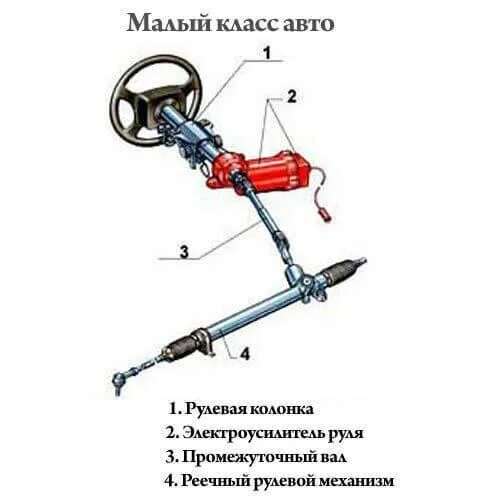 Малый класс авто

1

2

3

4

1. Рулевая колонка
2. Электроусилитель руля
3. Промежуточный вал
4. Реечный рулевой механизм