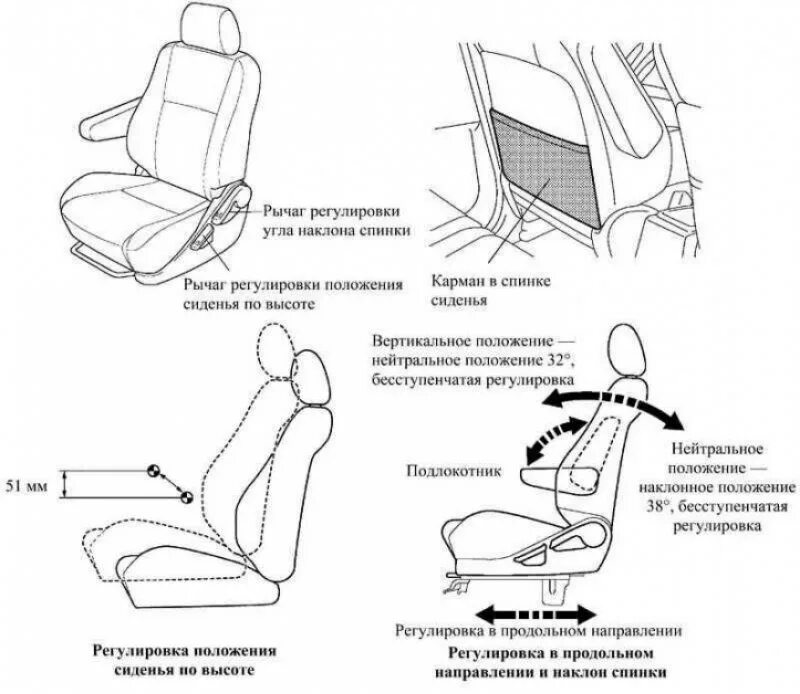 Рычаг регулировки угла наклона спинки

Рычаг регулировки положения сиденья по высоте

Карман в спинке сиденья

51 мм

Регулировка положения сиденья по высоте

Вертикальное положение — нейтральное положение 32°, бесступенчатая регулировка

Подлокотник

Нейтральное положение — наклонное положение 38°, бесступенчатая регулировка

Регулировка в продольном направлении

Регулировка в продольном направлении и наклон спинки