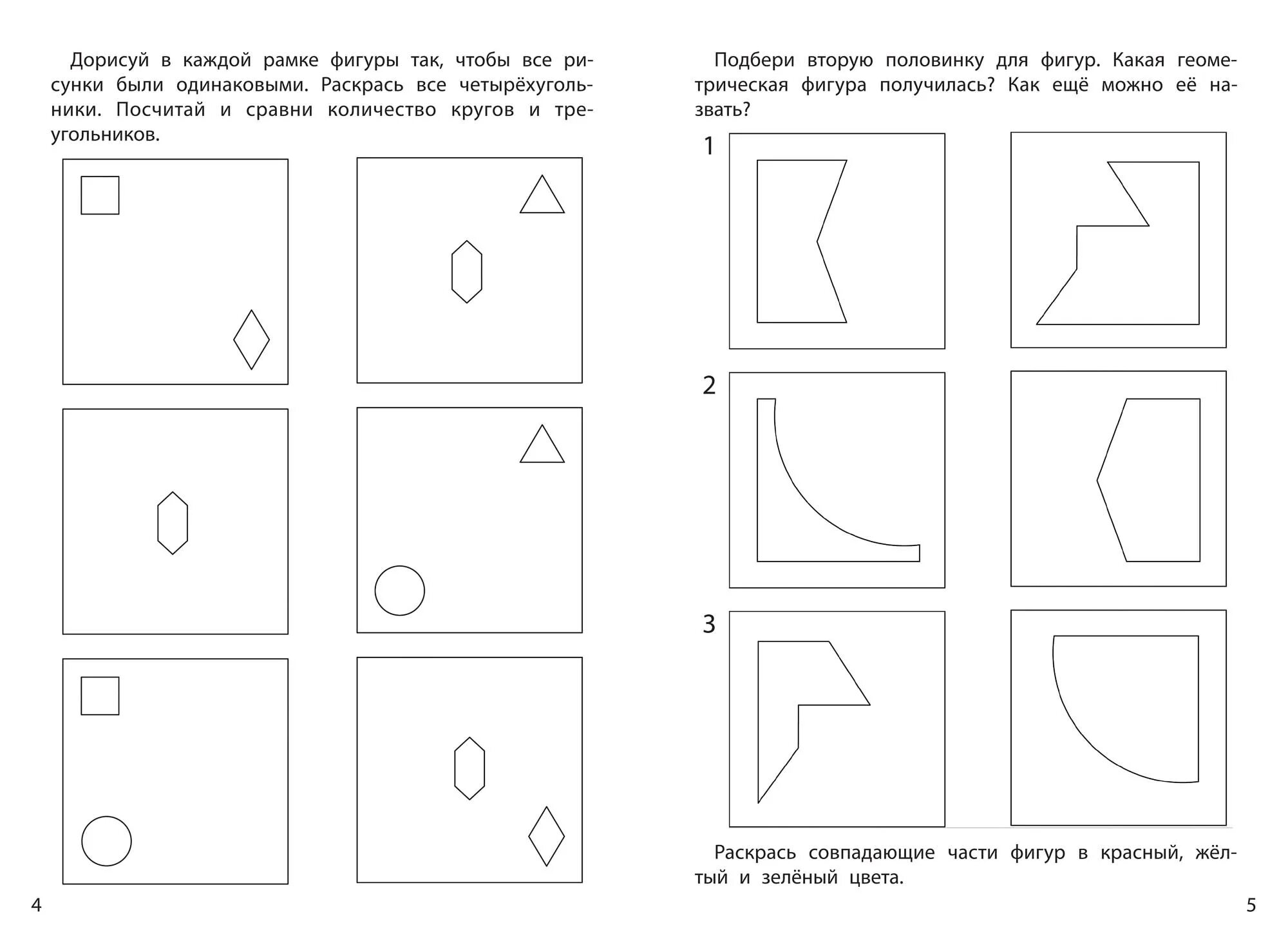 Дорисуй в каждой рамке фигуры так, чтобы все рисунки были одинаковыми. Раскрась все четырёхугольники. Посчитай и сравни количество кругов и треугольников.

4

Подбери вторую половинку для фигур. Какая геометрическая фигура получилась? Как ещё можно её назвать?

1

2

3

Раскрась совпадающие части фигур в красный, жёлтый и зелёный цвета.

5