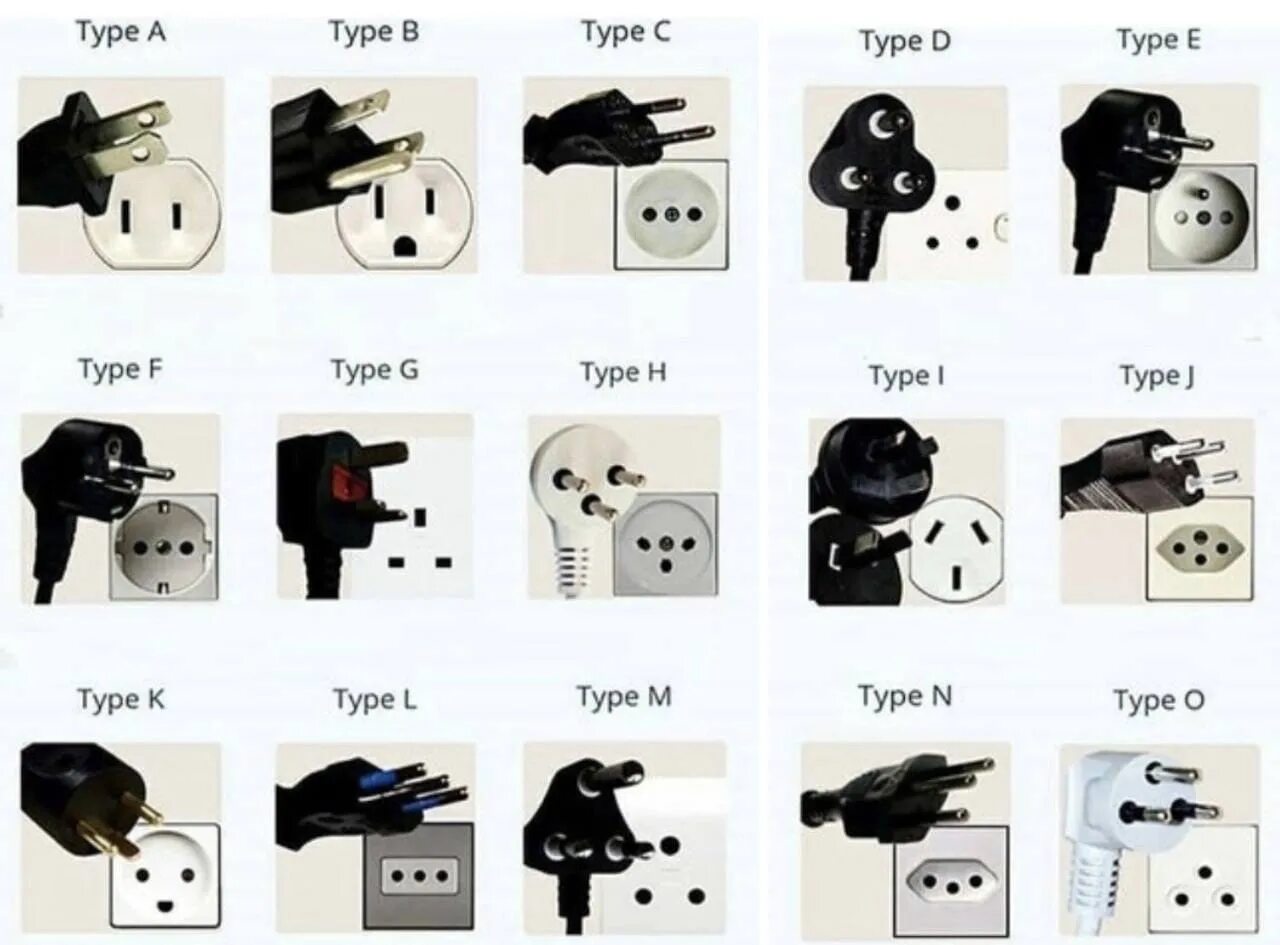 Type A Type B Type C Type D Type E

Type F Type G Type H Type I Type J

Type K Type L Type M Type N Type O