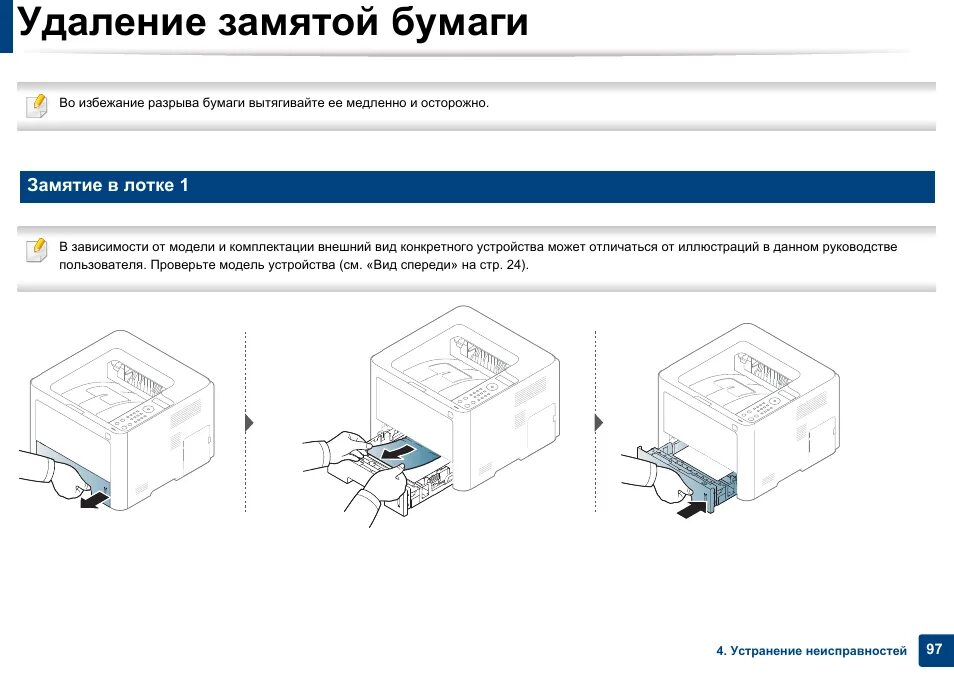 Удаление замятой бумаги

Во избежание разрыва бумаги вытягивайте ее медленно и осторожно.

Замятие в лотке 1

В зависимости от модели и комплектации внешний вид конкретного устройства может отличаться от иллюстраций в данном руководстве пользователя. Проверьте модель устройства (см. «Вид спереди» на стр. 24).

4. Устранение неисправностей 97