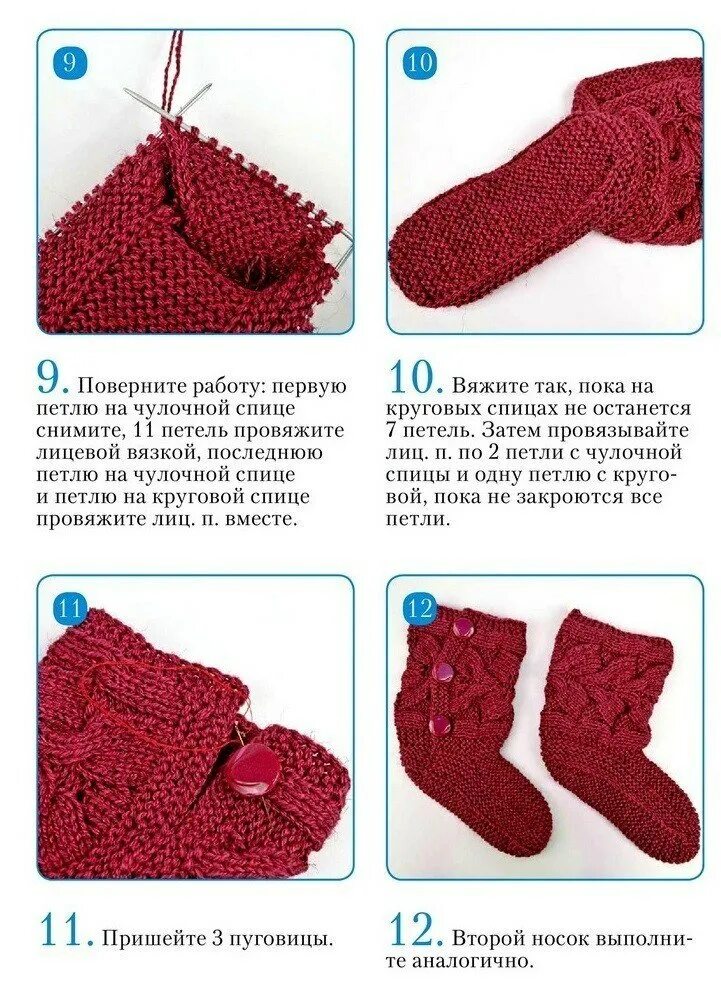 9

10

9. Поверните работу: первую петлю на чулочной спице снимите, 11 петель провяжите лицевой вязкой, последнюю петлю на чулочной спице и петлю на круговой спице провяжите лиц. п. вместе.

10. Вяжите так, пока на круговых спицах не останется 7 петель. Затем провязывайте лиц. п. по 2 петли с чулочной спицы и одну петлю с круговой, пока не закроются все петли.

11

12

11. Пришейте 3 пуговицы.

12. Второй носок выполните аналогично.