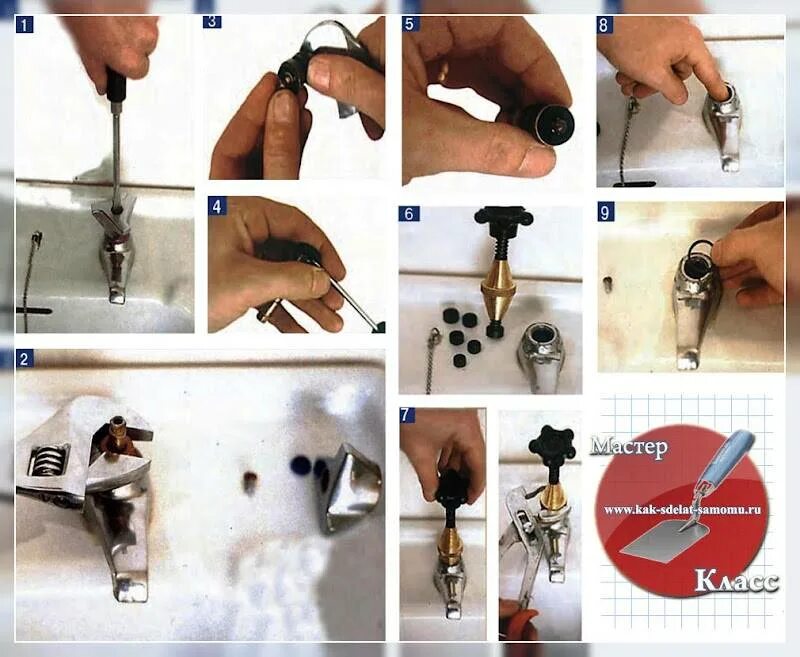 1

3

5

8

4

6

9

2

7

Мастер

www.kak-sdelat-samomu.ru

Класс