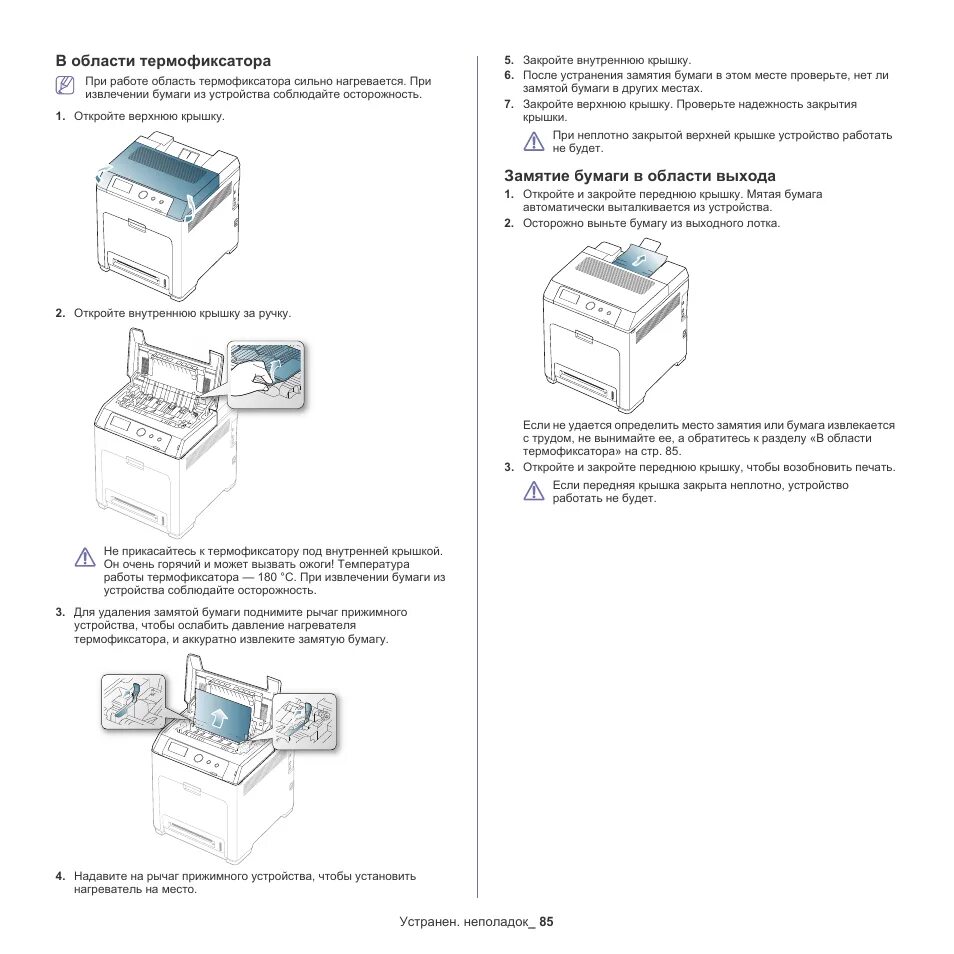 В области термофиксатора

При работе область термофиксатора сильно нагревается. При извлечении бумаги из устройства соблюдайте осторожность.

1. Откройте верхнюю крышку.

2. Откройте внутреннюю крышку за ручку.

Не прикасайтесь к термофиксатору под внутренней крышкой. Он очень горячий и может вызвать ожоги! Температура работы термофиксатора — 180 °C. При извлечении бумаги из устройства соблюдайте осторожность.

3. Для удаления замятой бумаги поднимите рычаг прижимного устройства, чтобы ослабить давление нагревателя термофиксатора, и аккуратно извлеките замятую бумагу.

4. Надавите на рычаг прижимного устройства, чтобы установить нагреватель на место.

5. Закройте внутреннюю крышку.

6. После устранения замятия бумаги в этом месте проверьте, нет ли замятой бумаги в других местах.

7. Закройте верхнюю крышку. Проверьте надежность закрытия крышки.

При неплотно закрытой верхней крышке устройство работать не будет.

Замятие бумаги в области выхода

1. Откройте и закройте переднюю крышку. Мятая бумага автоматически выталкивается из устройства.

2. Осторожно выньте бумагу из выходного лотка.

Если не удается определить место замятия или бумага извлекается с трудом, не вынимайте ее, а обратитесь к разделу «В области термофиксатора» на стр. 85.

3. Откройте и закройте переднюю крышку, чтобы возобновить печать.

Если передняя крышка закрыта неплотно, устройство работать не будет.

Устранен. неполадок_ 85