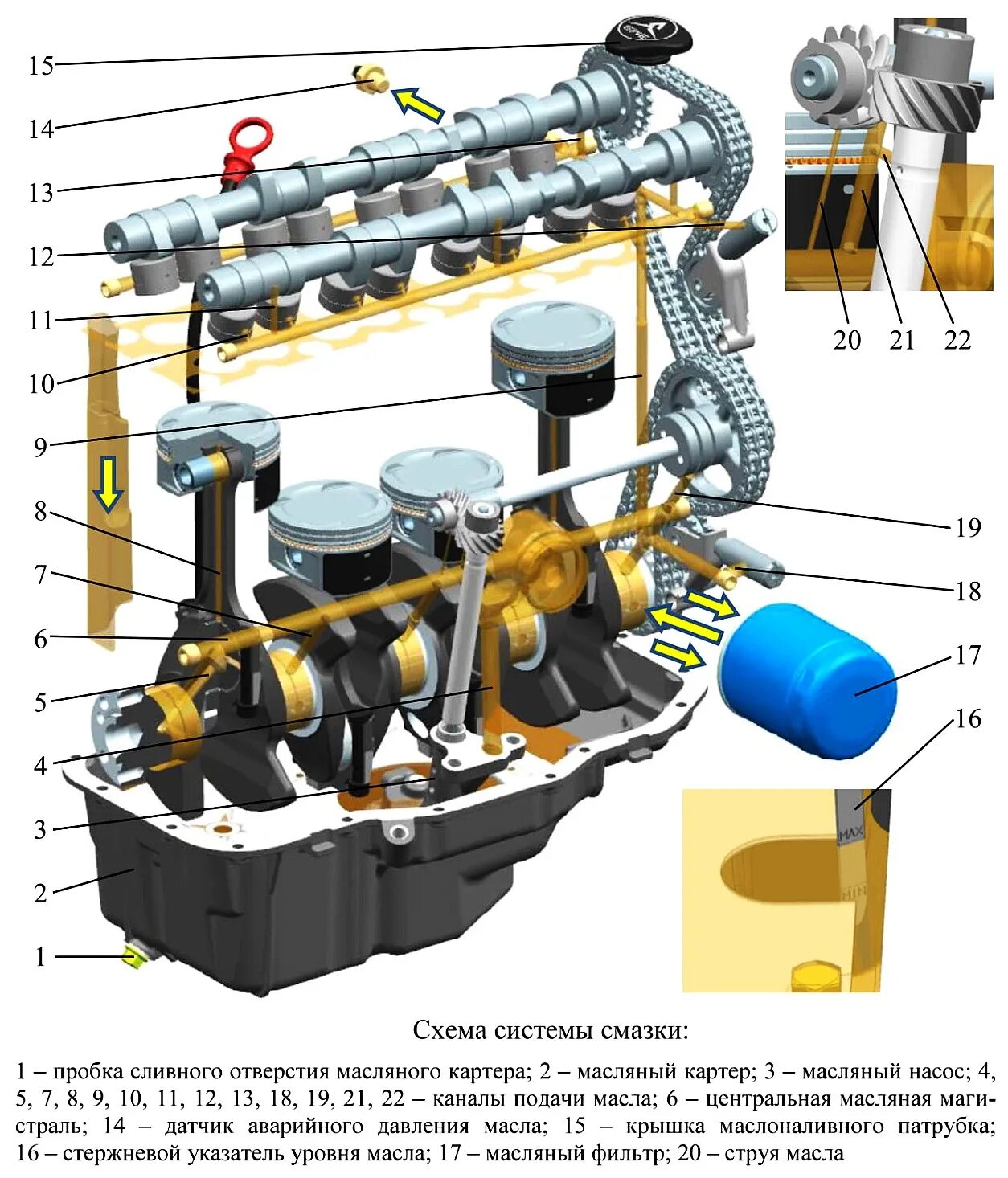 15
14
13
12
11
10
9
8
7
6
5
4
3
2
1
20 21 22
19
18
17
16
MAX
MIN

Схема системы смазки:

1 – пробка сливного отверстия масляного картера; 2 – масляный картер; 3 – масляный насос; 4, 5, 7, 8, 9, 10, 11, 12, 13, 18, 19, 21, 22 – каналы подачи масла; 6 – центральная масляная магистраль; 14 – датчик аварийного давления масла; 15 – крышка маслоналивного патрубка; 16 – стержневой указатель уровня масла; 17 – масляный фильтр; 20 – струя масла