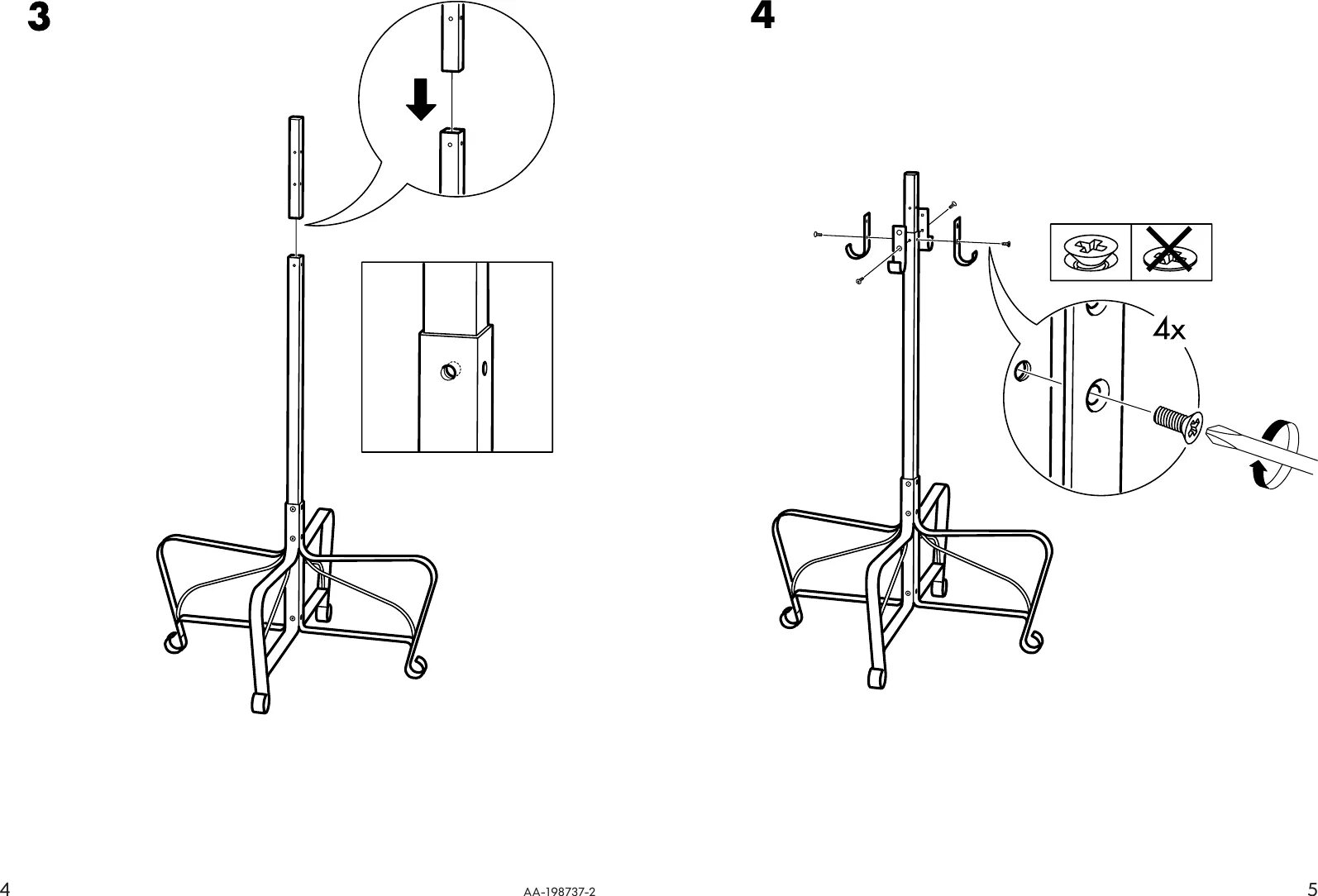 3

4

4x

4

AA-198737-2

5