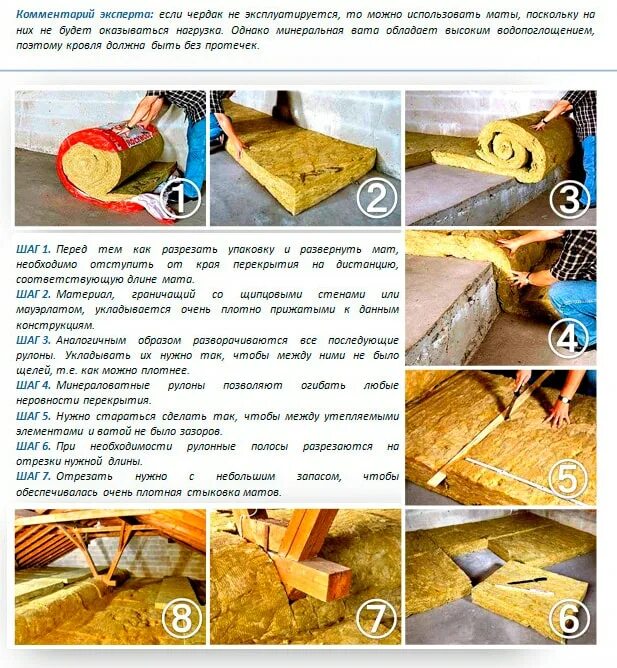 Комментарий эксперта: если чердак не эксплуатируется, то можно использовать маты, поскольку на них не будет оказываться нагрузка. Однако минеральная вата обладает высоким водопоглощением, поэтому кровля должна быть без протечек.

①

②

③

ШАГ 1. Перед тем как разрезать упаковку и развернуть мат, необходимо отступить от края перекрытия на дистанцию, соответствующую длине мата.

ШАГ 2. Материал, граничащий со щипцовыми стенами или мауэрлатом, укладывается очень плотно прижатыми к данным конструкциям.

ШАГ 3. Аналогичным образом разворачиваются все последующие рулоны. Укладывать их нужно так, чтобы между ними не было щелей, т.е. как можно плотнее.

ШАГ 4. Минераловатные рулоны позволяют огибать любые неровности перекрытия.

ШАГ 5. Нужно стараться сделать так, чтобы между утепляемыми элементами и ватой не было зазоров.

ШАГ 6. При необходимости рулонные полосы разрезаются на отрезки нужной длины.

ШАГ 7. Отрезать нужно с небольшим запасом, чтобы обеспечивалась очень плотная стыковка матов.

④

⑤

⑧

⑦

⑥