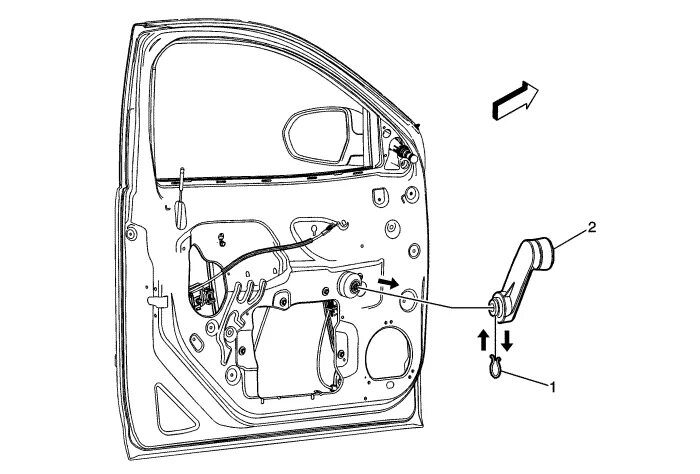 2

1