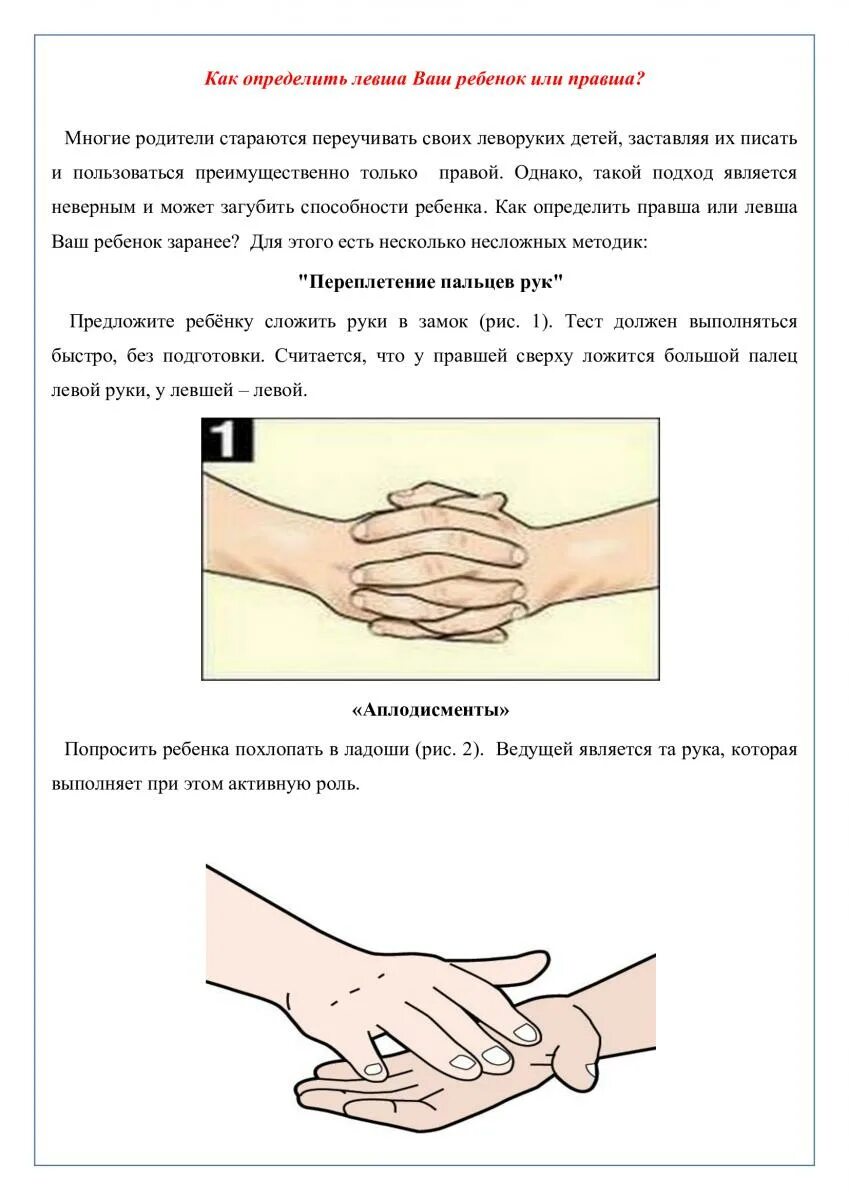 Как определить левша Ваш ребенок или правша?

Многие родители стараются переучивать своих леворуких детей, заставляя их писать и пользоваться преимущественно только правой. Однако, такой подход является неверным и может загубить способности ребенка. Как определить правша или левша Ваш ребенок заранее? Для этого есть несколько несложных методик:

"Переплетение пальцев рук"

Предложите ребёнку сложить руки в замок (рис. 1). Тест должен выполняться быстро, без подготовки. Считается, что у правшей сверху ложится большой палец левой руки, у левшей – левой.

1

«Аплодисменты»

Попросить ребенка похлопать в ладоши (рис. 2). Ведущей является та рука, которая выполняет при этом активную роль.