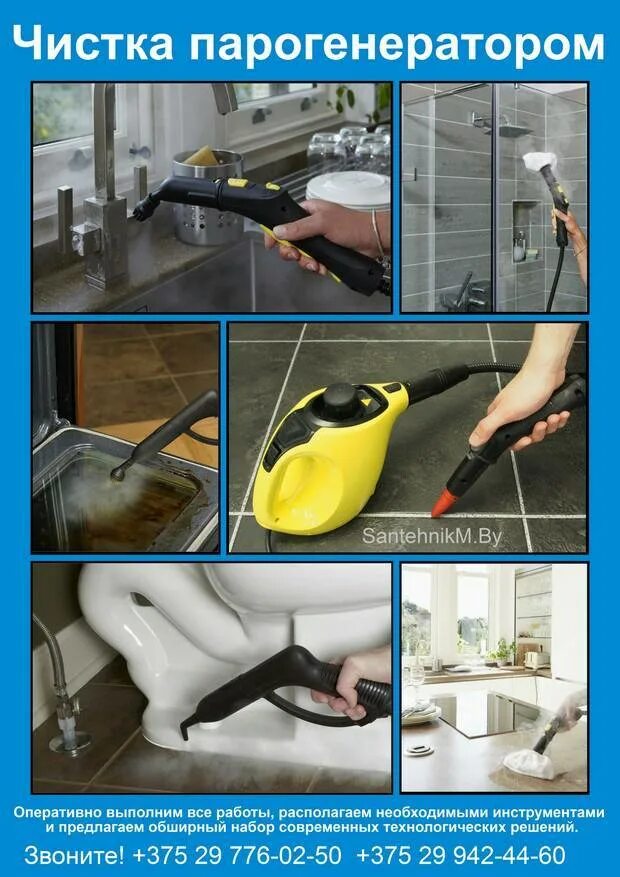 Чистка парогенератором

SantehnikM.By

Оперативно выполним все работы, располагаем необходимыми инструментами и предлагаем обширный набор современных технологических решений.

Звоните! +375 29 776-02-50 +375 29 942-44-60