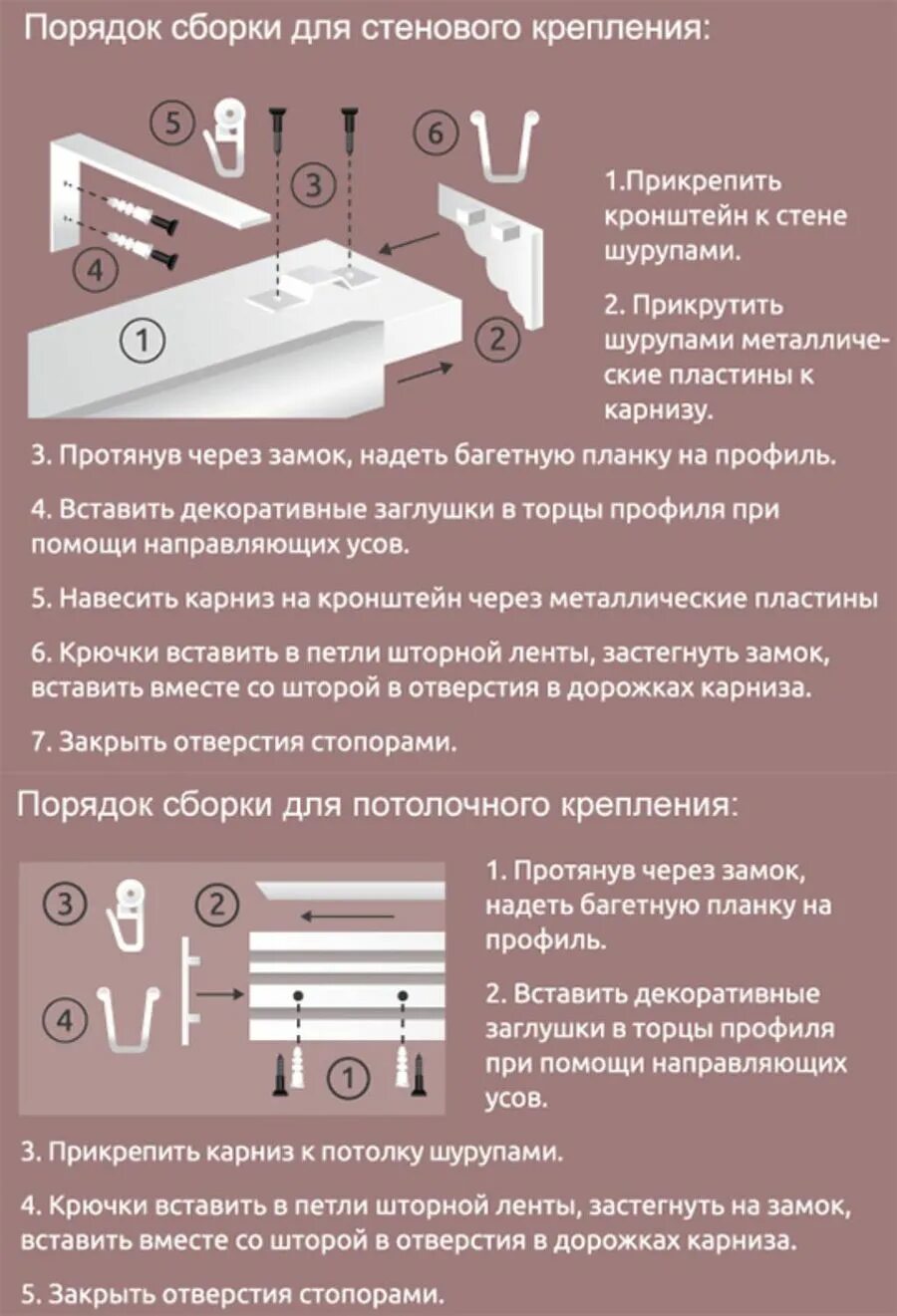 Порядок сборки для стенового крепления:

5 3 6 4 1 2

1.Прикрепить кронштейн к стене шурупами.

2. Прикрутить шурупами металлические пластины к карнизу.

3. Протянув через замок, надеть багетную планку на профиль.

4. Вставить декоративные заглушки в торцы профиля при помощи направляющих усов.

5. Навесить карниз на кронштейн через металлические пластины

6. Крючки вставить в петли шторной ленты, застегнуть замок, вставить вместе со шторой в отверстия в дорожках карниза.

7. Закрыть отверстия стопорами.

Порядок сборки для потолочного крепления:

3 2 4 1

1. Протянув через замок, надеть багетную планку на профиль.

2. Вставить декоративные заглушки в торцы профиля при помощи направляющих усов.

3. Прикрепить карниз к потолку шурупами.

4. Крючки вставить в петли шторной ленты, застегнуть на замок, вставить вместе со шторой в отверстия в дорожках карниза.

5. Закрыть отверстия стопорами.