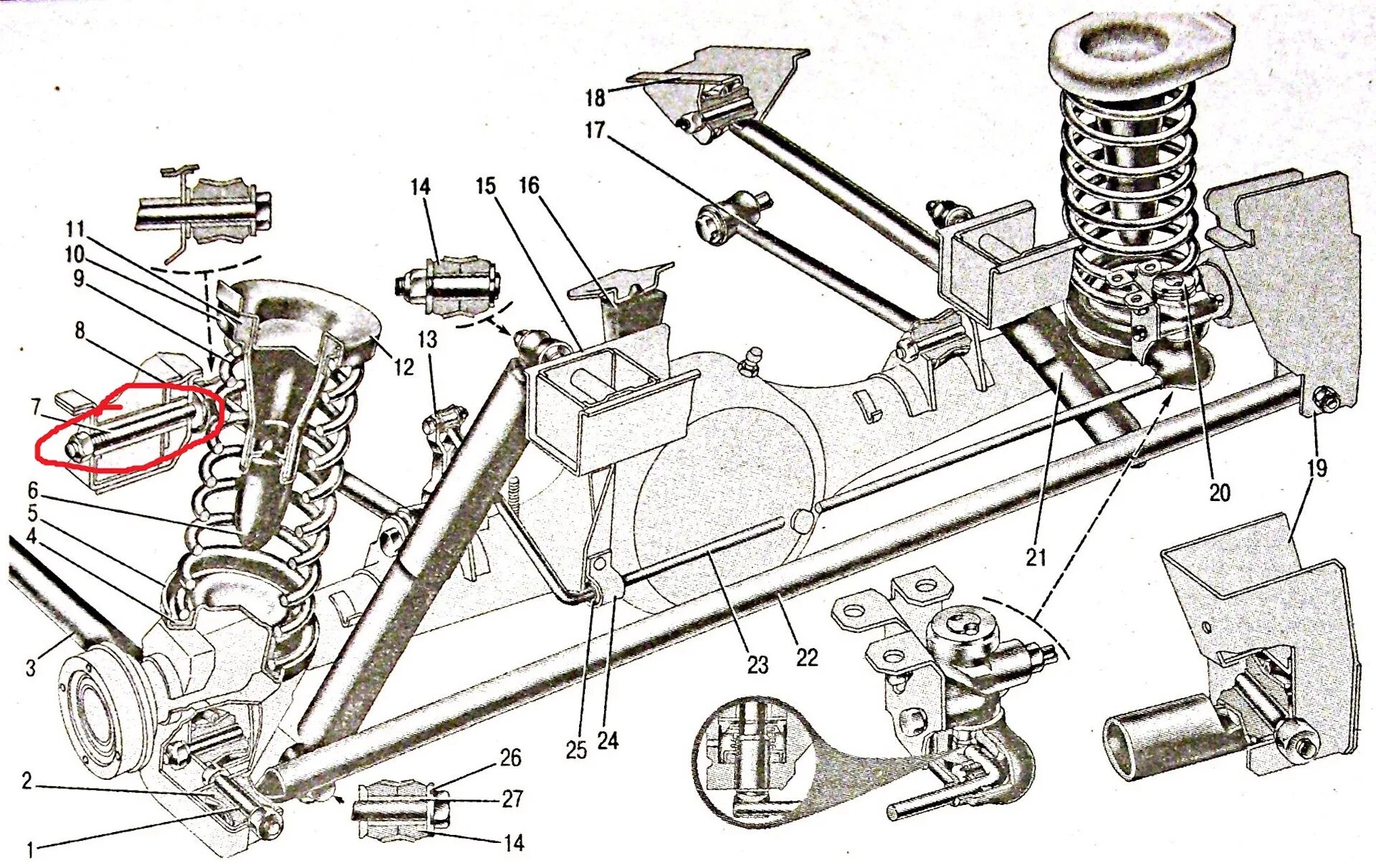 18
17
14
15
16
11
10
9
8
7
12
13
6
5
4
3
2
1
21
20
19
23
22
25
24
26
27
14