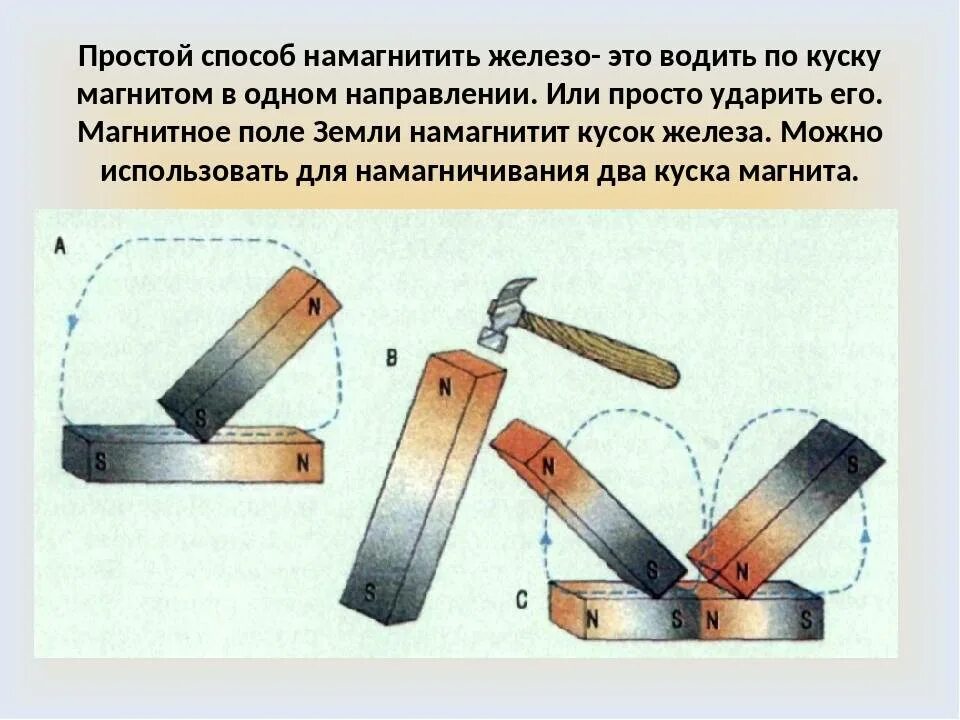 Простой способ намагнитить железо- это водить по куску магнитом в одном направлении. Или просто ударить его. Магнитное поле Земли намагнитит кусок железа. Можно использовать для намагничивания два куска магнита.

A
N
S
S
N
B
N
S
N
S
S
N
C
N
S
N
S