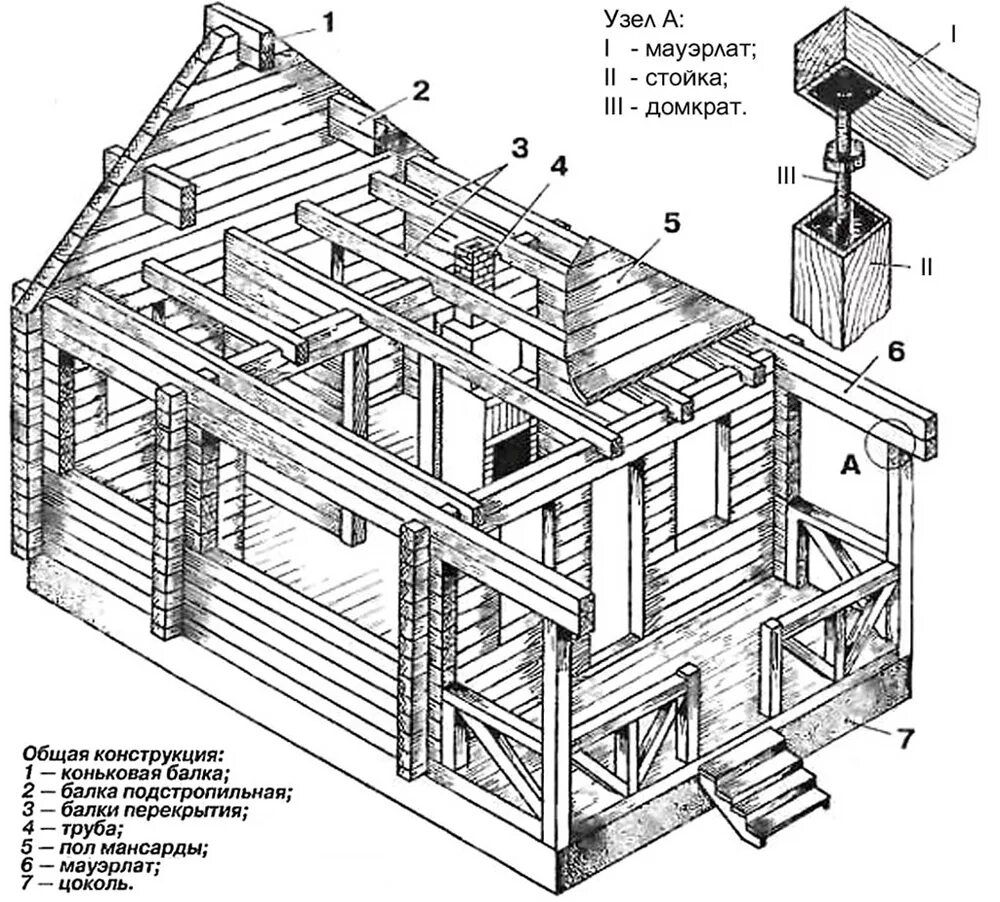 1
2
3
4
5
6
А
7

Узел А:
I - мауэрлат;
II - стойка;
III - домкрат.

I
III
II

Общая конструкция:
1 — коньковая балка;
2 — балка подстропильная;
3 — балки перекрытия;
4 — труба;
5 — пол мансарды;
6 — мауэрлат;
7 — цоколь.