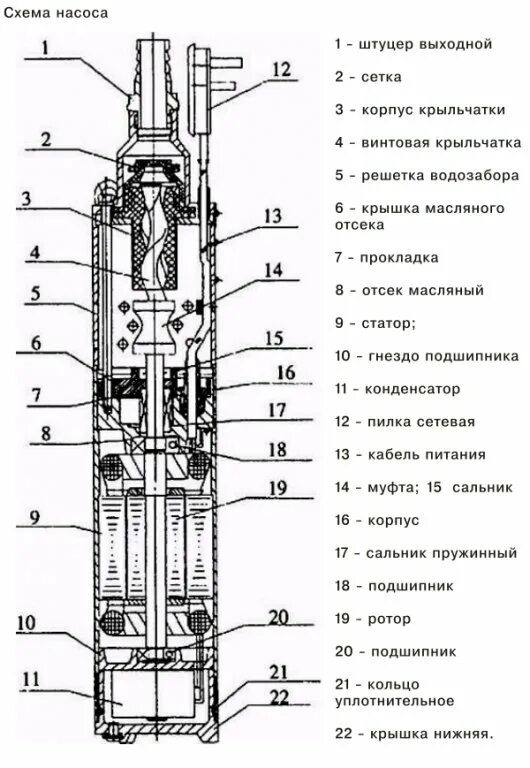 Схема насоса

1
2
3
4
5
6
7
8
9
10
11
12
13
14
15
16
17
18
19
20
21
22

1 - штуцер выходной
2 - сетка
3 - корпус крыльчатки
4 - винтовая крыльчатка
5 - решетка водозабора
6 - крышка масляного отсека
7 - прокладка
8 - отсек масляный
9 - статор;
10 - гнездо подшипника
11 - конденсатор
12 - пилка сетевая
13 - кабель питания
14 - муфта; 15 сальник
16 - корпус
17 - сальник пружинный
18 - подшипник
19 - ротор
20 - подшипник
21 - кольцо уплотнительное
22 - крышка нижняя.