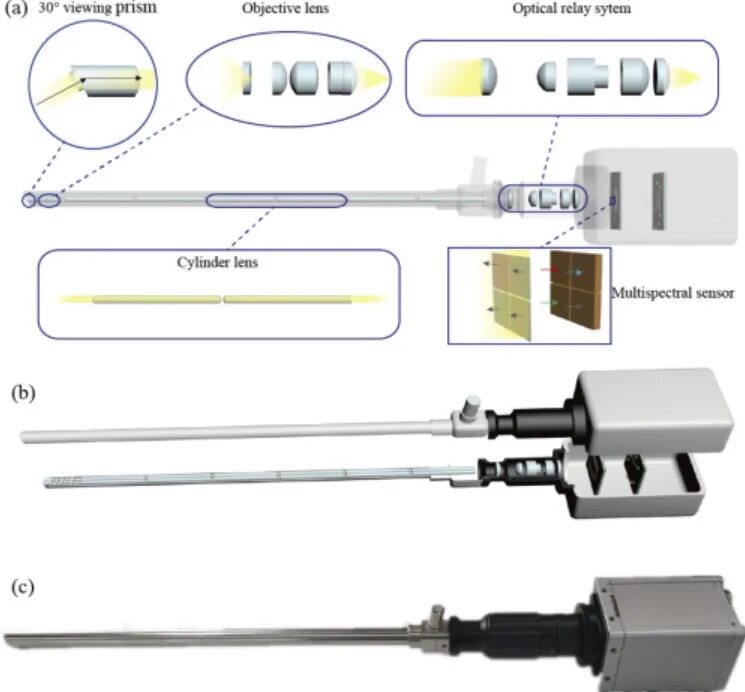 (a) 30° viewing prism

Objective lens

Optical relay sytem

Cylinder lens

Multispectral sensor

(b)

(c)