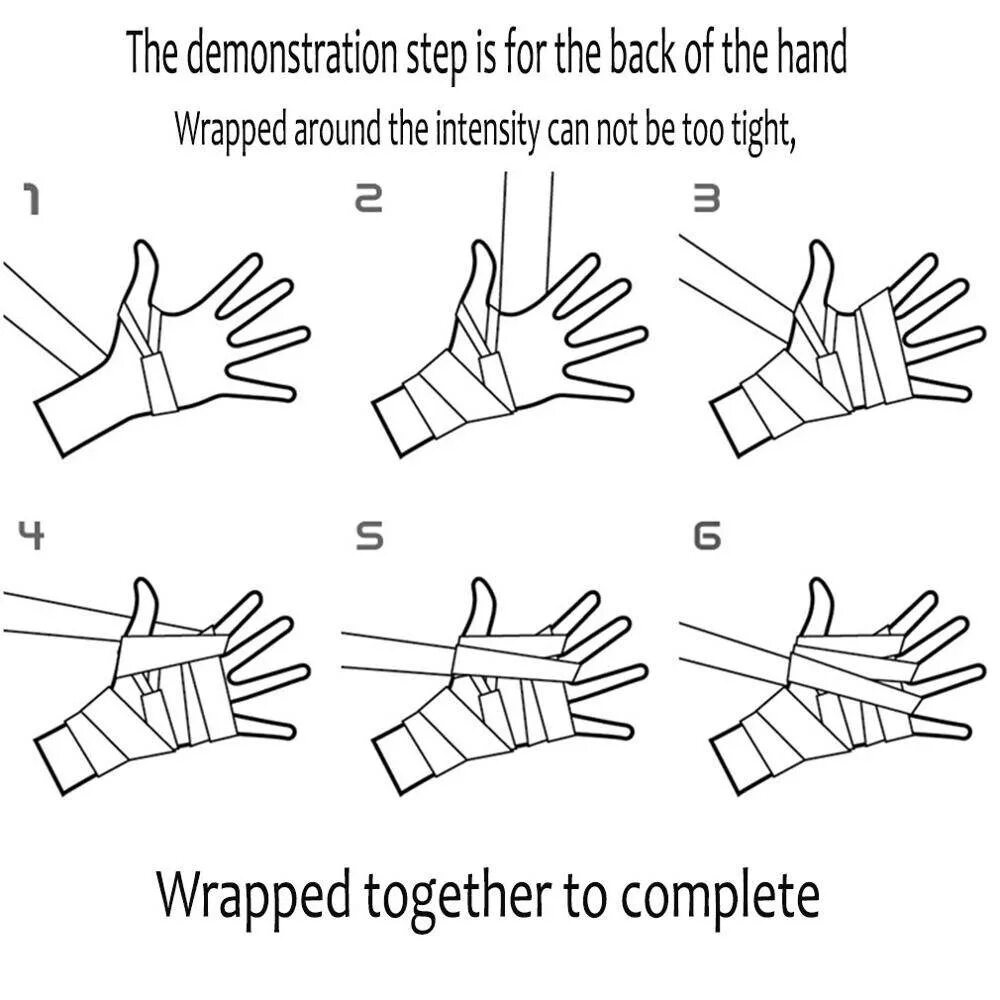 The demonstration step is for the back of the hand
Wrapped around the intensity can not be too tight,

1

2

3

4

5

6

Wrapped together to complete