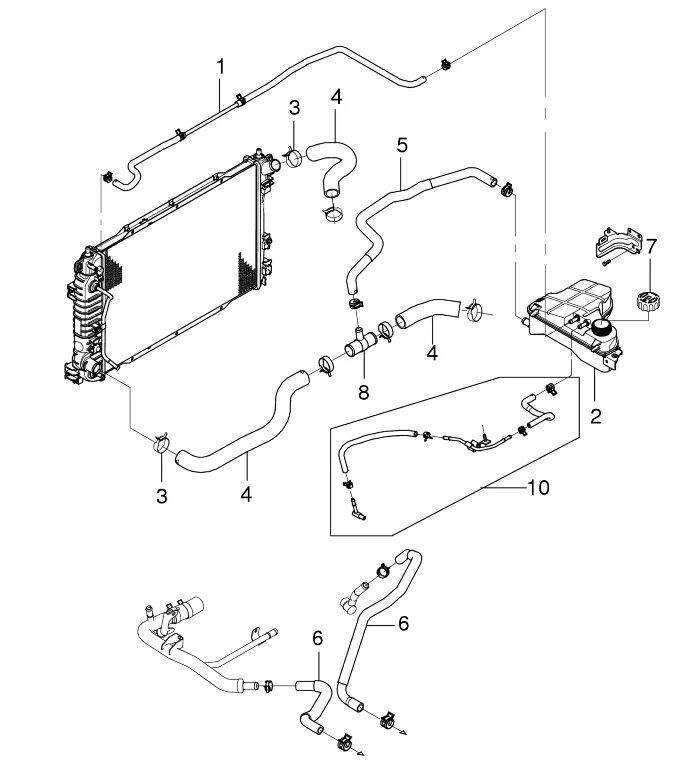 1
3
4
5
7
4
8
2
3
4
10
6
6