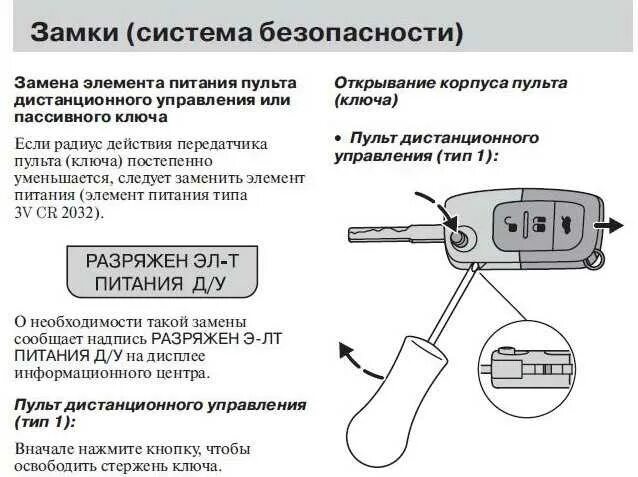 Замки (система безопасности)

Замена элемента питания пульта дистанционного управления или пассивного ключа

Если радиус действия передатчика пульта (ключа) постепенно уменьшается, следует заменить элемент питания (элемент питания типа 3V CR 2032).

РАЗРЯЖЕН ЭЛ-Т ПИТАНИЯ Д/У

О необходимости такой замены сообщает надпись РАЗРЯЖЕН Э-ЛТ ПИТАНИЯ Д/У на дисплее информационного центра.

Пульт дистанционного управления (тип 1):

Вначале нажмите кнопку, чтобы освободить стержень ключа.

Открывание корпуса пульта (ключа)

• Пульт дистанционного управления (тип 1):