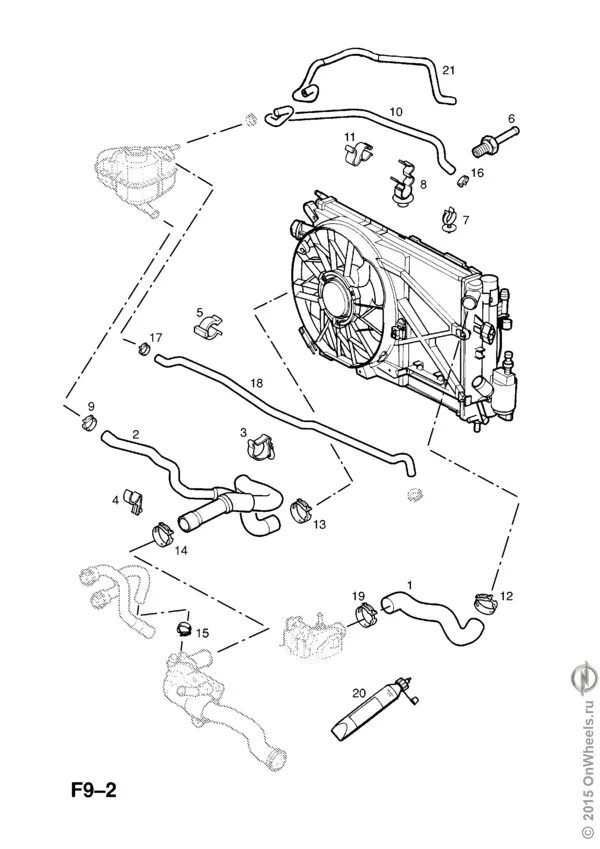 21
10
6
11
16
8
7
5
17
18
9
2
3
4
13
14
1
19
12
15
20
F9–2
© 2015 OnWheels.ru